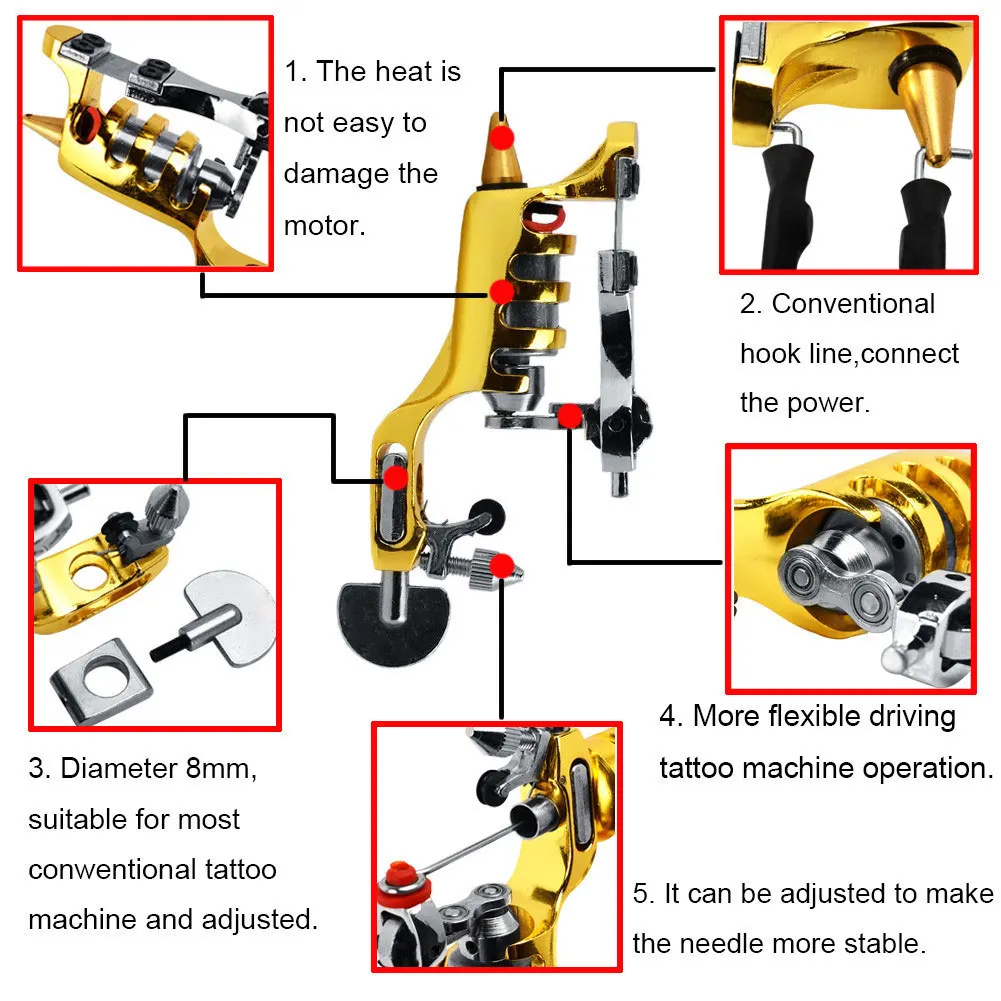 1. The heat is not easy to damage the motor.

2. Conventional hook line,connect the power.

3. Diameter 8mm, suitable for most conwentional tattoo machine and adjusted.

4. More flexible driving tattoo machine operation.

5. It can be adjusted to make the needle more stable.