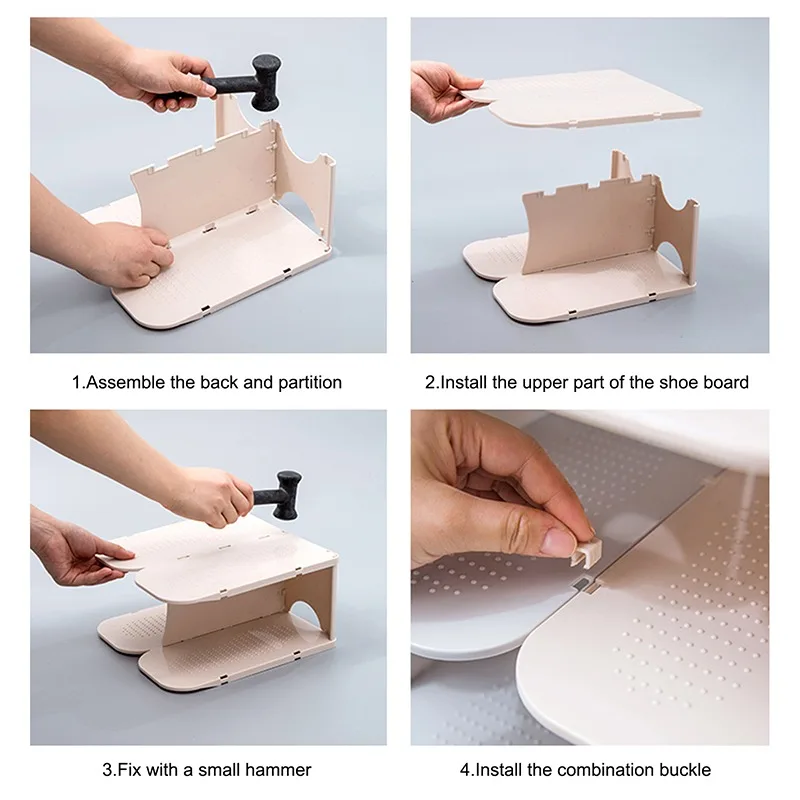 1.Assemble the back and partition

2.Install the upper part of the shoe board

3.Fix with a small hammer

4.Install the combination buckle