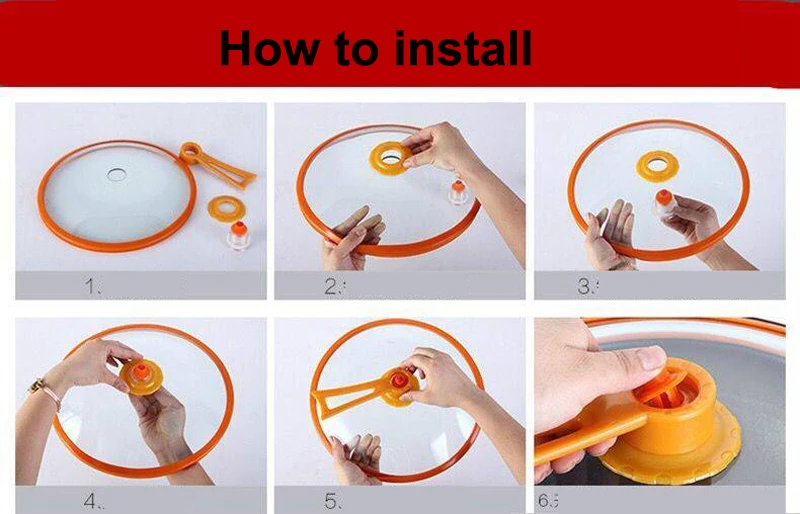 How to install

1.

2.

3.

4.

5.

6.