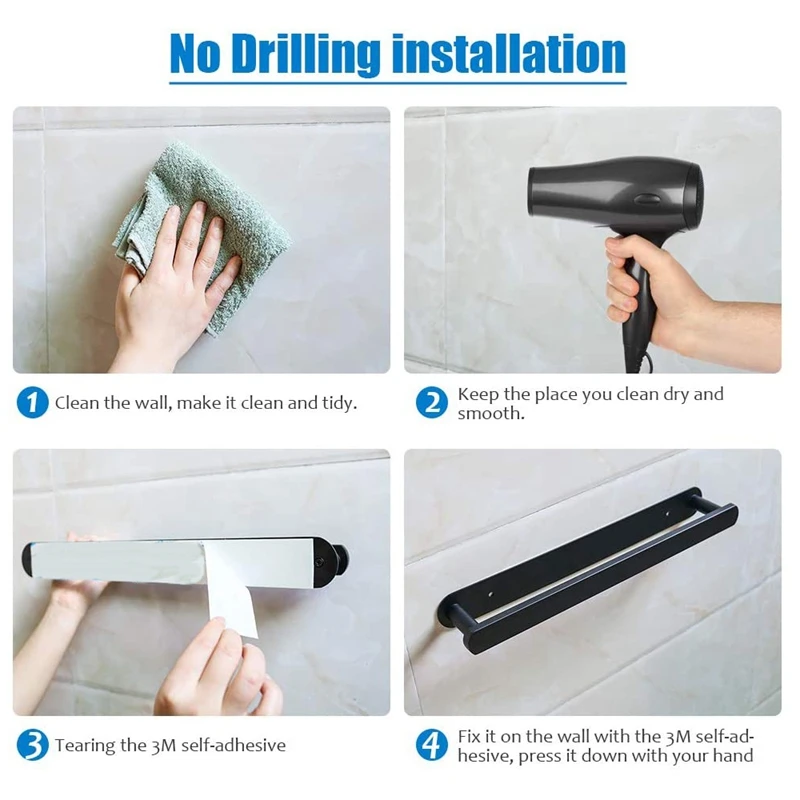 No Drilling installation

1 Clean the wall, make it clean and tidy.

2 Keep the place you clean dry and smooth.

3 Tearing the 3M self-adhesive

4 Fix it on the wall with the 3M self-adhesive, press it down with your hand