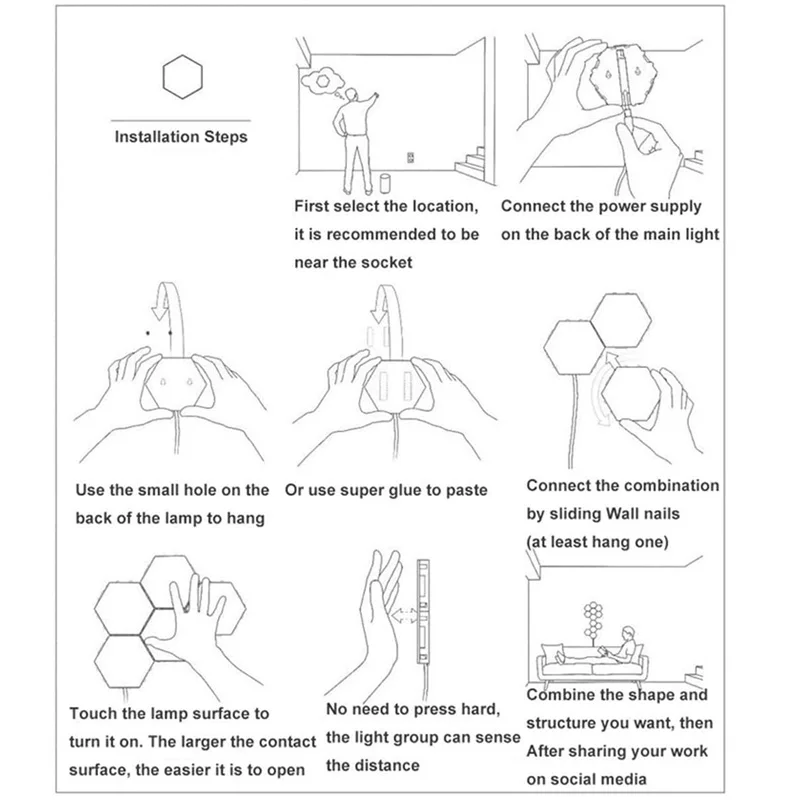 Installation Steps

First select the location, it is recommended to be near the socket

Connect the power supply on the back of the main light

Use the small hole on the back of the lamp to hang

Or use super glue to paste

Connect the combination by sliding Wall nails (at least hang one)

Touch the lamp surface to turn it on. The larger the contact surface, the easier it is to open

No need to press hard, the light group can sense the distance

Combine the shape and structure you want, then After sharing your work on social media