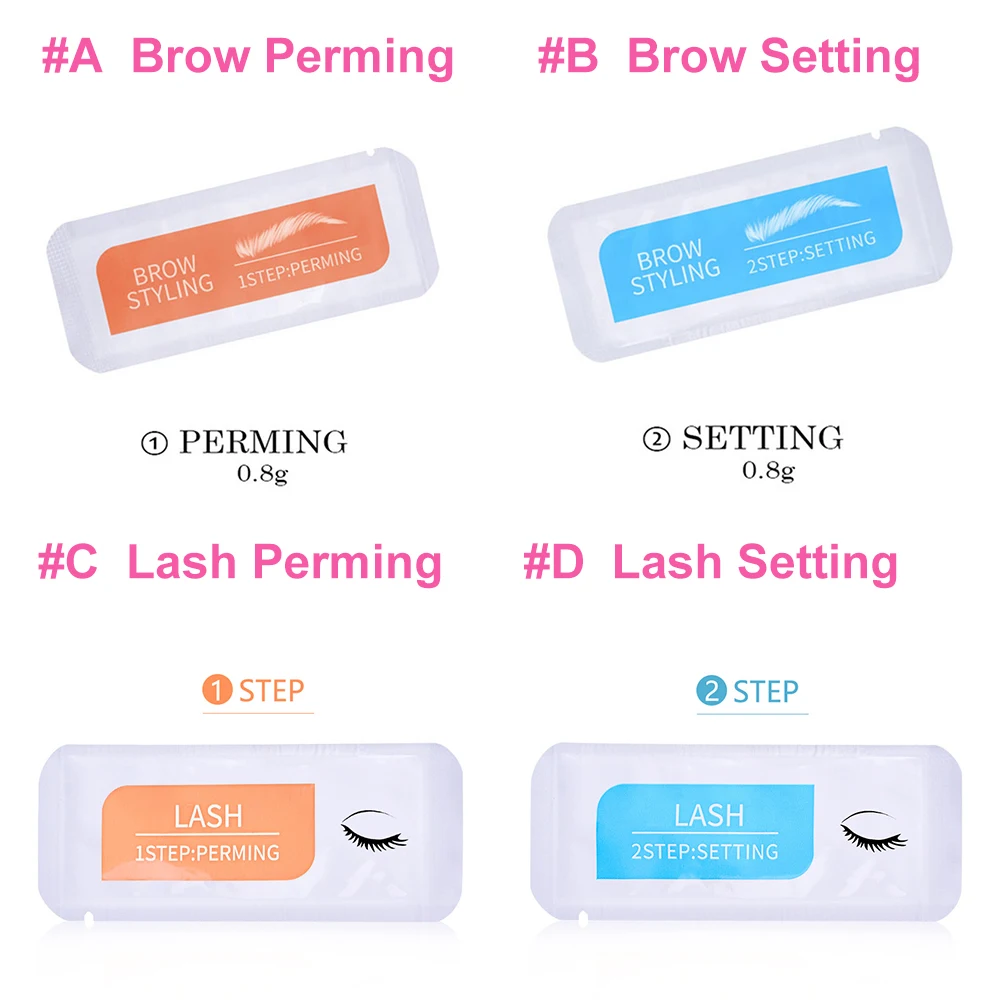 #A Brow Perming

BROW STYLING
1STEP:PERMING

① PERMING
0.8g

#B Brow Setting

BROW STYLING
2STEP:SETTING

② SETTING
0.8g

#C Lash Perming

1 STEP

LASH
1STEP:PERMING

#D Lash Setting

2 STEP

LASH
2STEP:SETTING