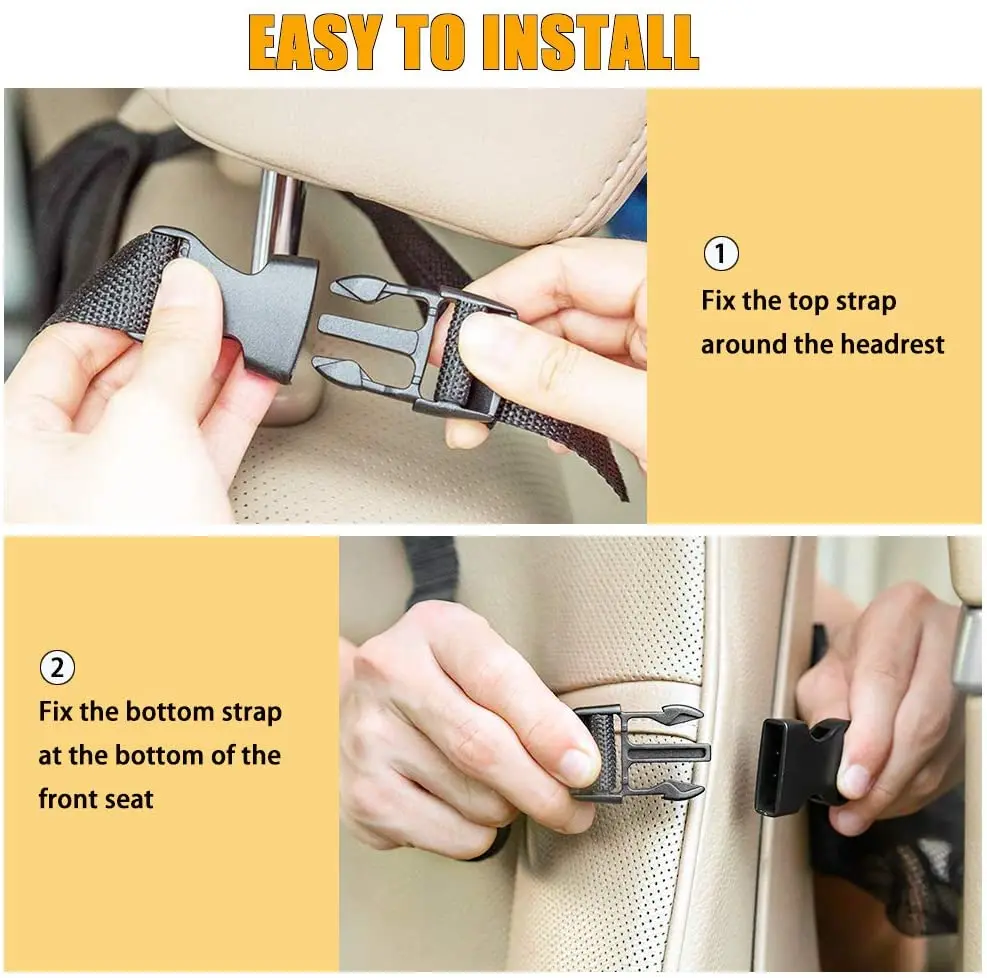 EASY TO INSTALL

①
Fix the top strap around the headrest

②
Fix the bottom strap at the bottom of the front seat