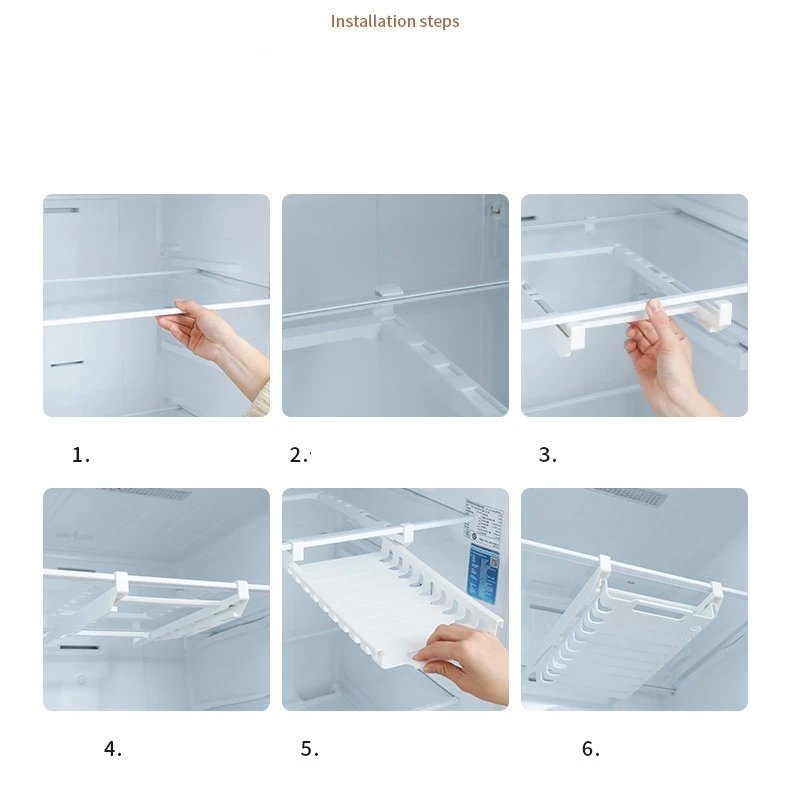 Installation steps

1.

2.

3.

4.

5.

6.