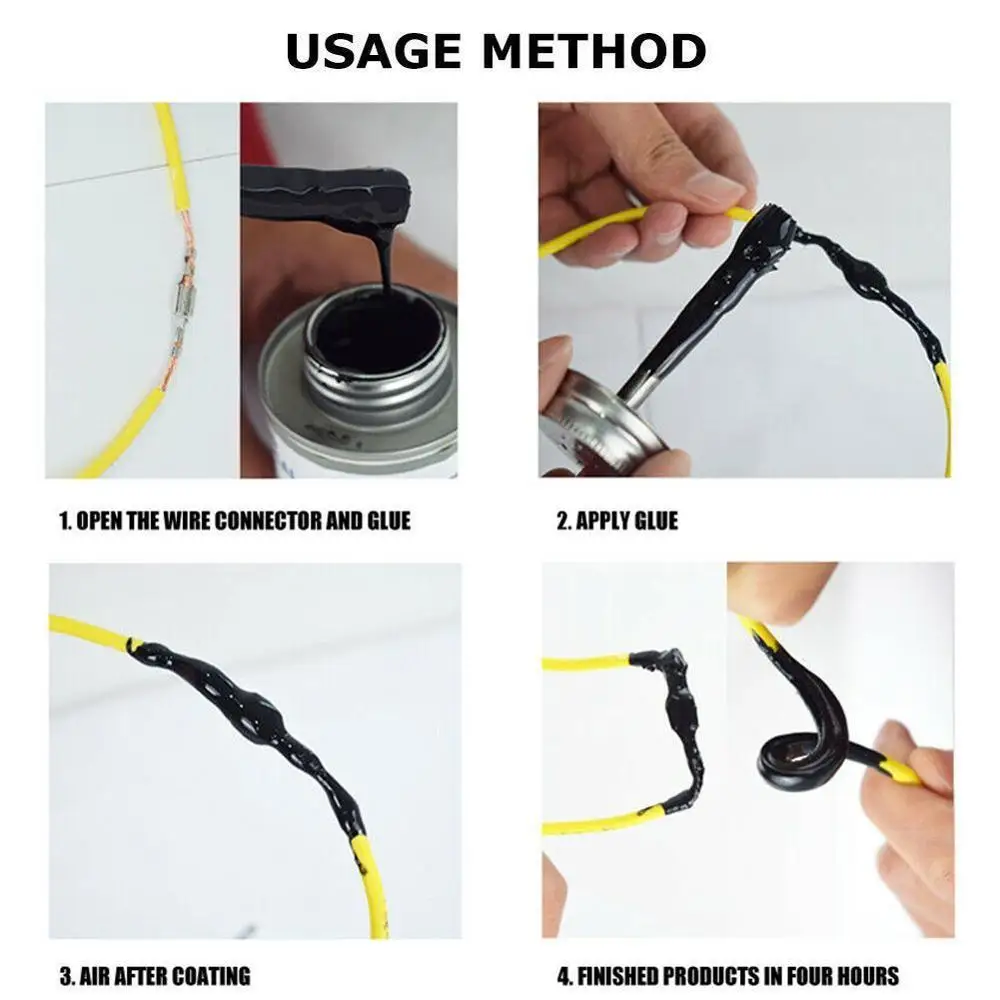 USAGE METHOD

1. OPEN THE WIRE CONNECTOR AND GLUE

2. APPLY GLUE

3. AIR AFTER COATING

4. FINISHED PRODUCTS IN FOUR HOURS