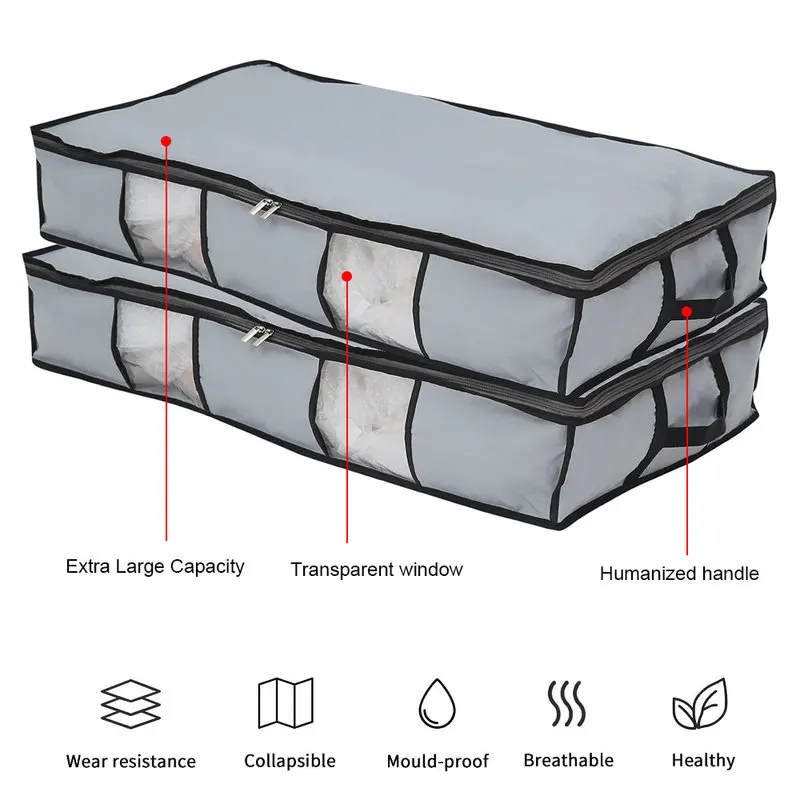 Extra Large Capacity

Transparent window

Humanized handle

Wear resistance

Collapsible

Mould-proof

Breathable

Healthy