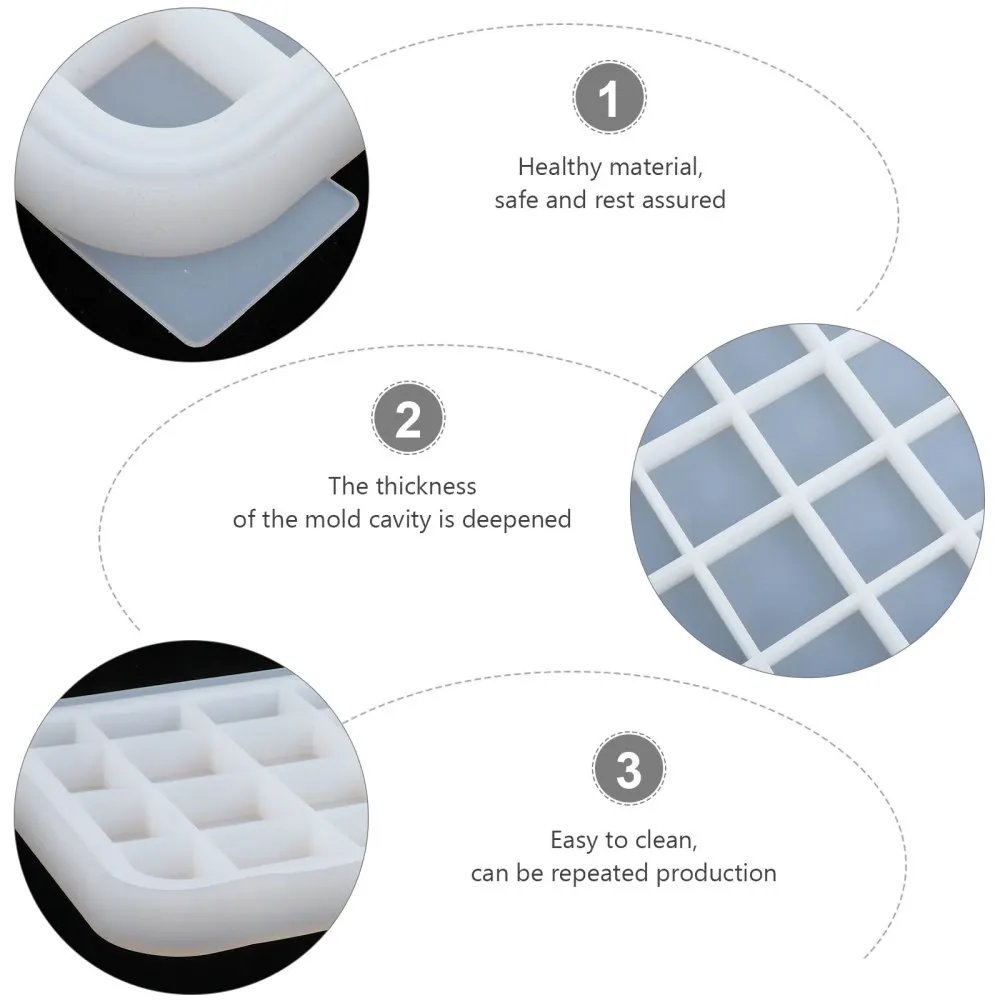 1

Healthy material, safe and rest assured

2

The thickness of the mold cavity is deepened

3

Easy to clean, can be repeated production