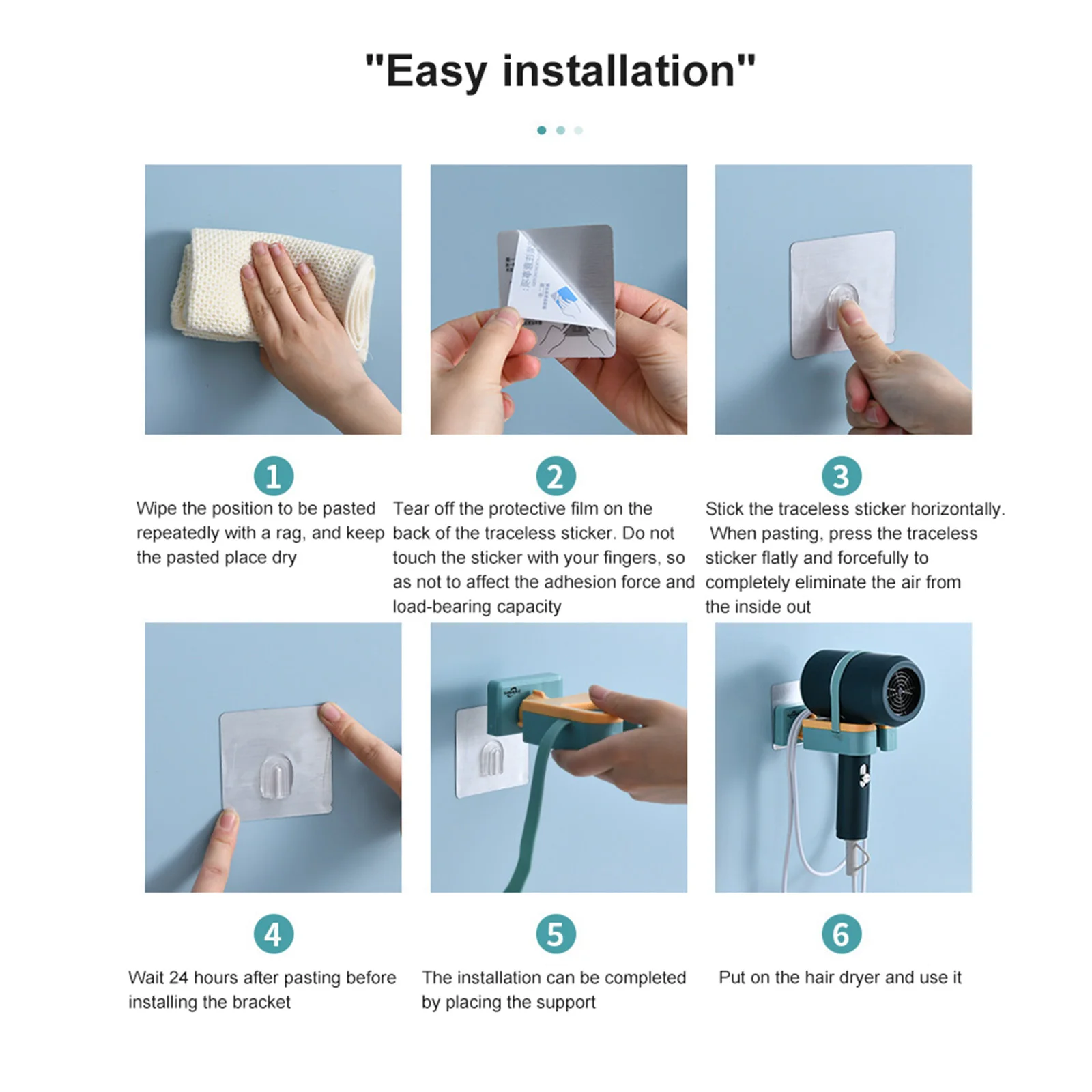 "Easy installation"

1
Wipe the position to be pasted repeatedly with a rag, and keep the pasted place dry

2
Tear off the protective film on the back of the traceless sticker. Do not touch the sticker with your fingers, so as not to affect the adhesion force and load-bearing capacity

3
Stick the traceless sticker horizontally. When pasting, press the traceless sticker flatly and forcefully to completely eliminate the air from the inside out

4
Wait 24 hours after pasting before installing the bracket

5
The installation can be completed by placing the support

6
Put on the hair dryer and use it