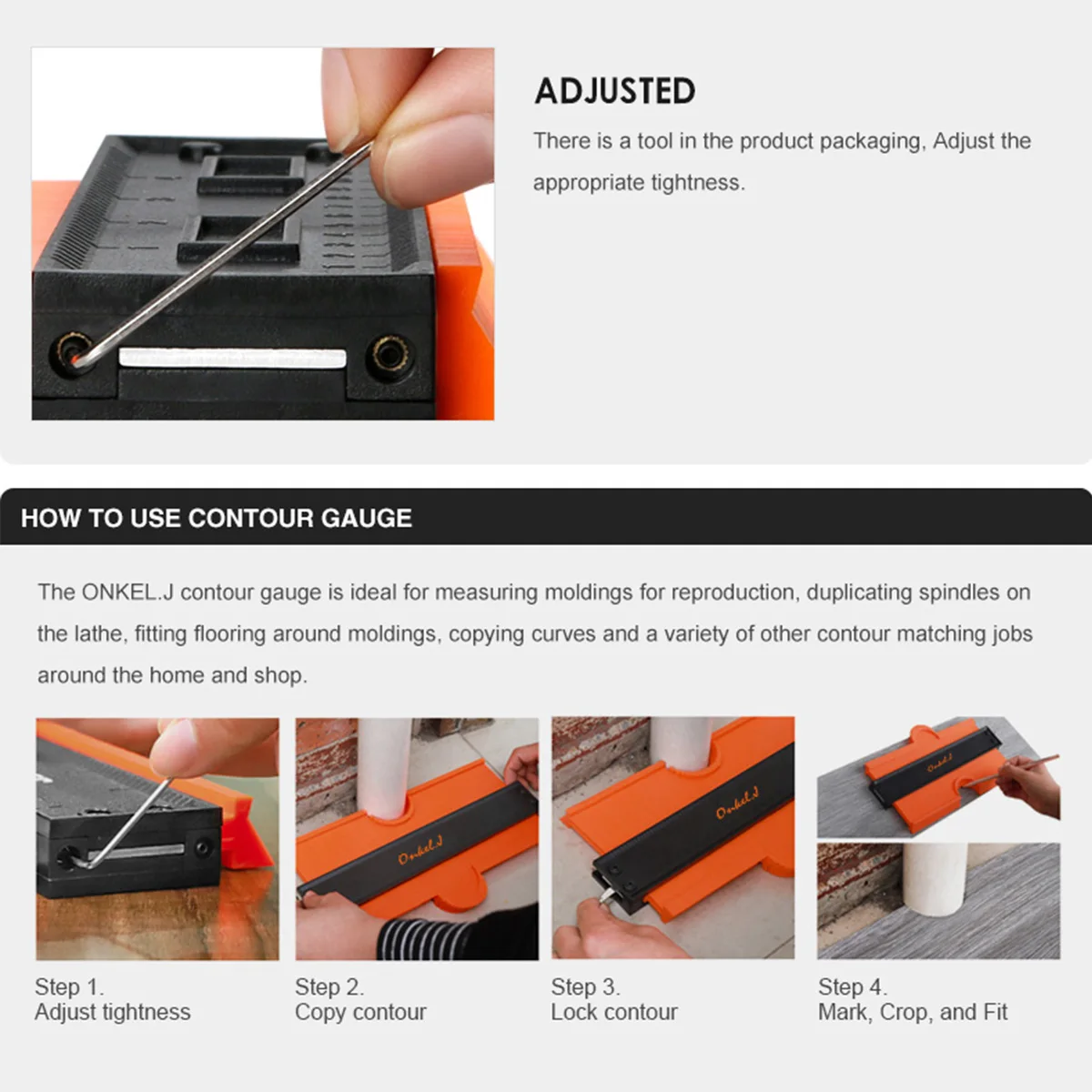 ADJUSTED

There is a tool in the product packaging, Adjust the appropriate tightness.

HOW TO USE CONTOUR GAUGE

The ONKEL.J contour gauge is ideal for measuring moldings for reproduction, duplicating spindles on the lathe, fitting flooring around moldings, copying curves and a variety of other contour matching jobs around the home and shop.

Onkel.J

Onkel.J

Onkel.J

Step 1.
Adjust tightness

Step 2.
Copy contour

Step 3.
Lock contour

Step 4.
Mark, Crop, and Fit