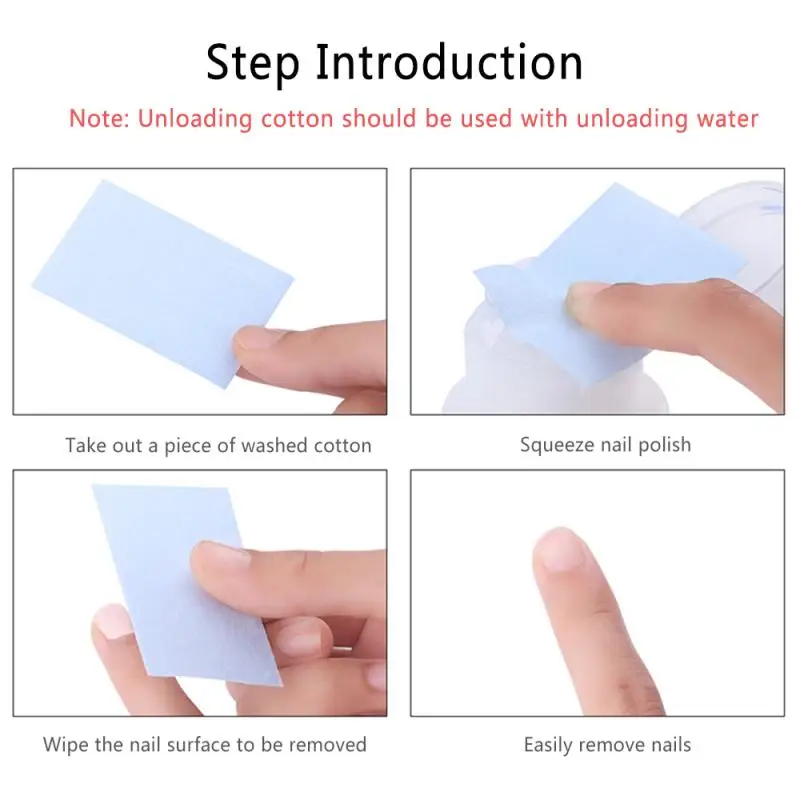 Step Introduction

Note: Unloading cotton should be used with unloading water

Take out a piece of washed cotton

Squeeze nail polish

Wipe the nail surface to be removed

Easily remove nails