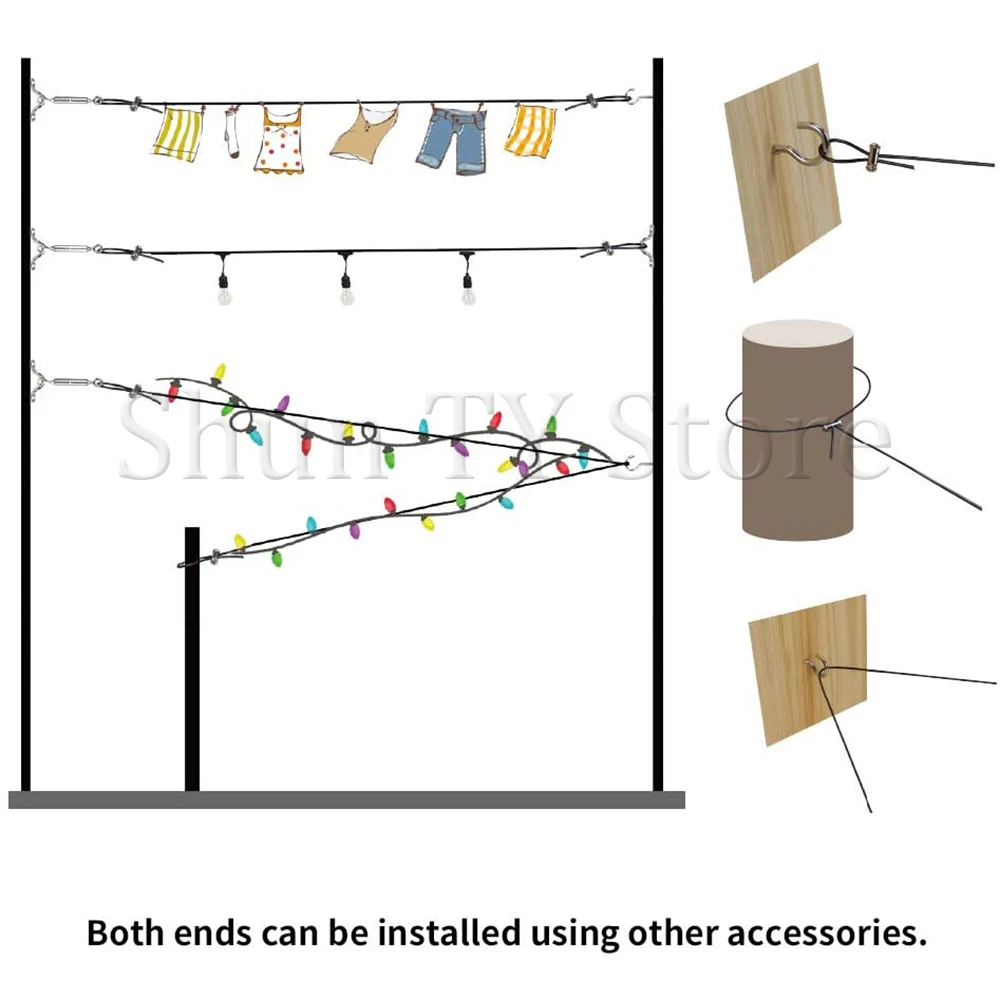 Shun TY Store

Both ends can be installed using other accessories.