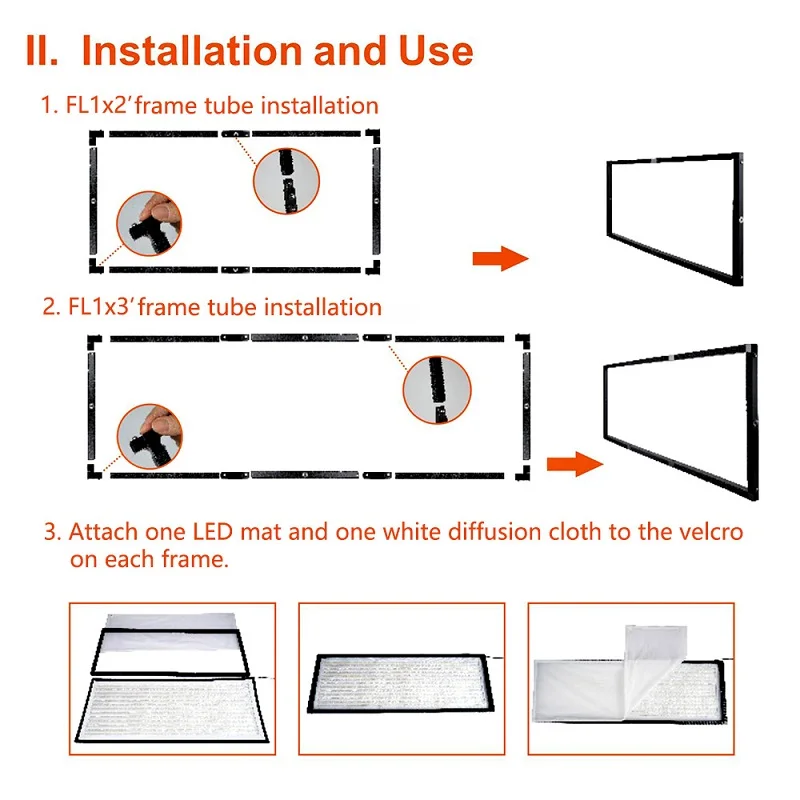 II. Installation and Use

1. FL1x2′frame tube installation

2. FL1x3′frame tube installation

3. Attach one LED mat and one white diffusion cloth to the velcro on each frame.