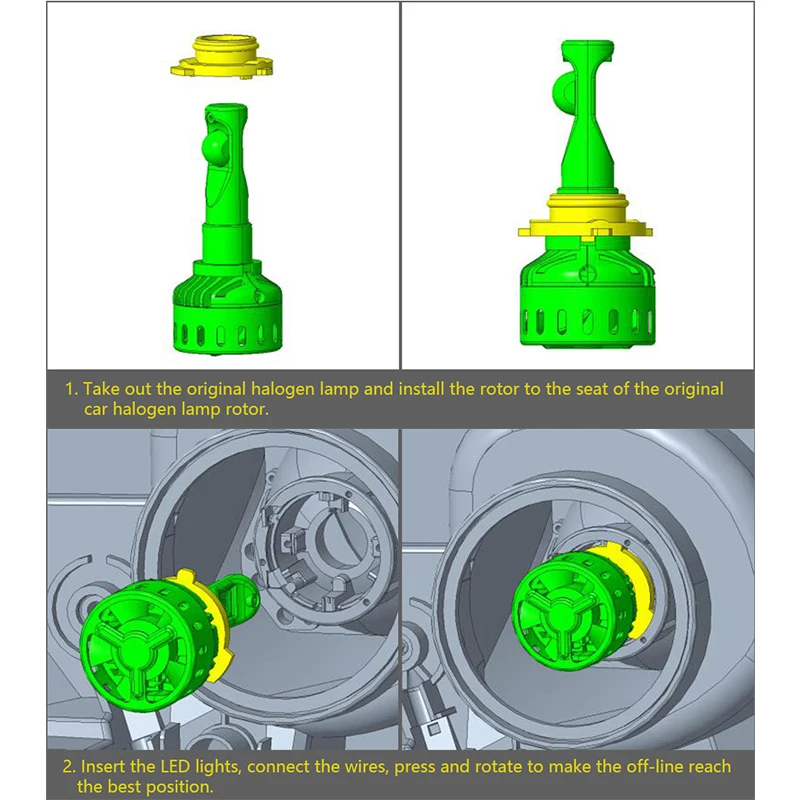 1. Take out the original halogen lamp and install the rotor to the seat of the original car halogen lamp rotor.

2. Insert the LED lights, connect the wires, press and rotate to make the off-line reach the best position.