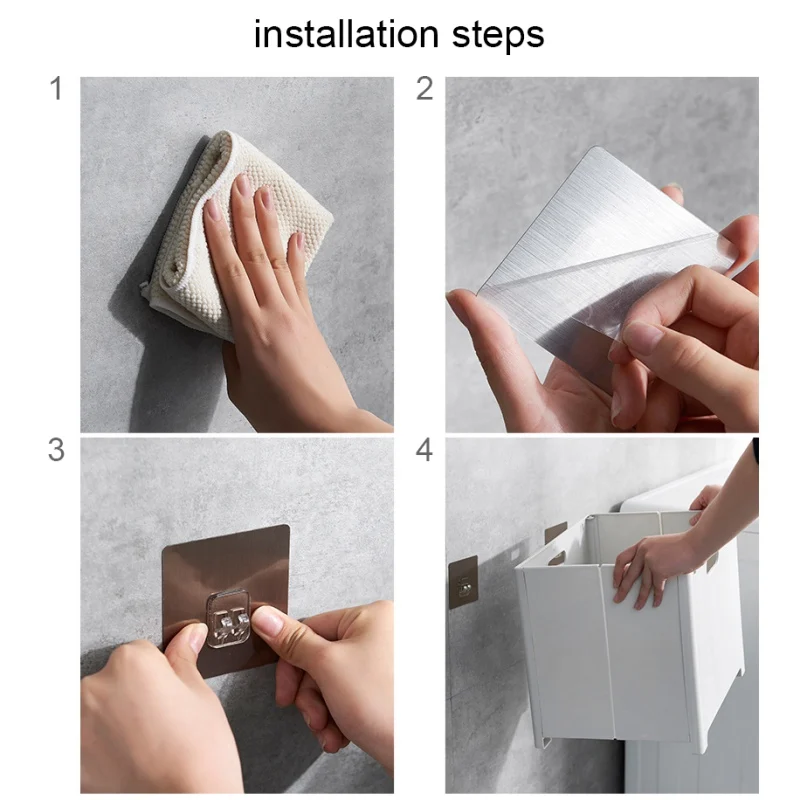 installation steps

1

2

3

4