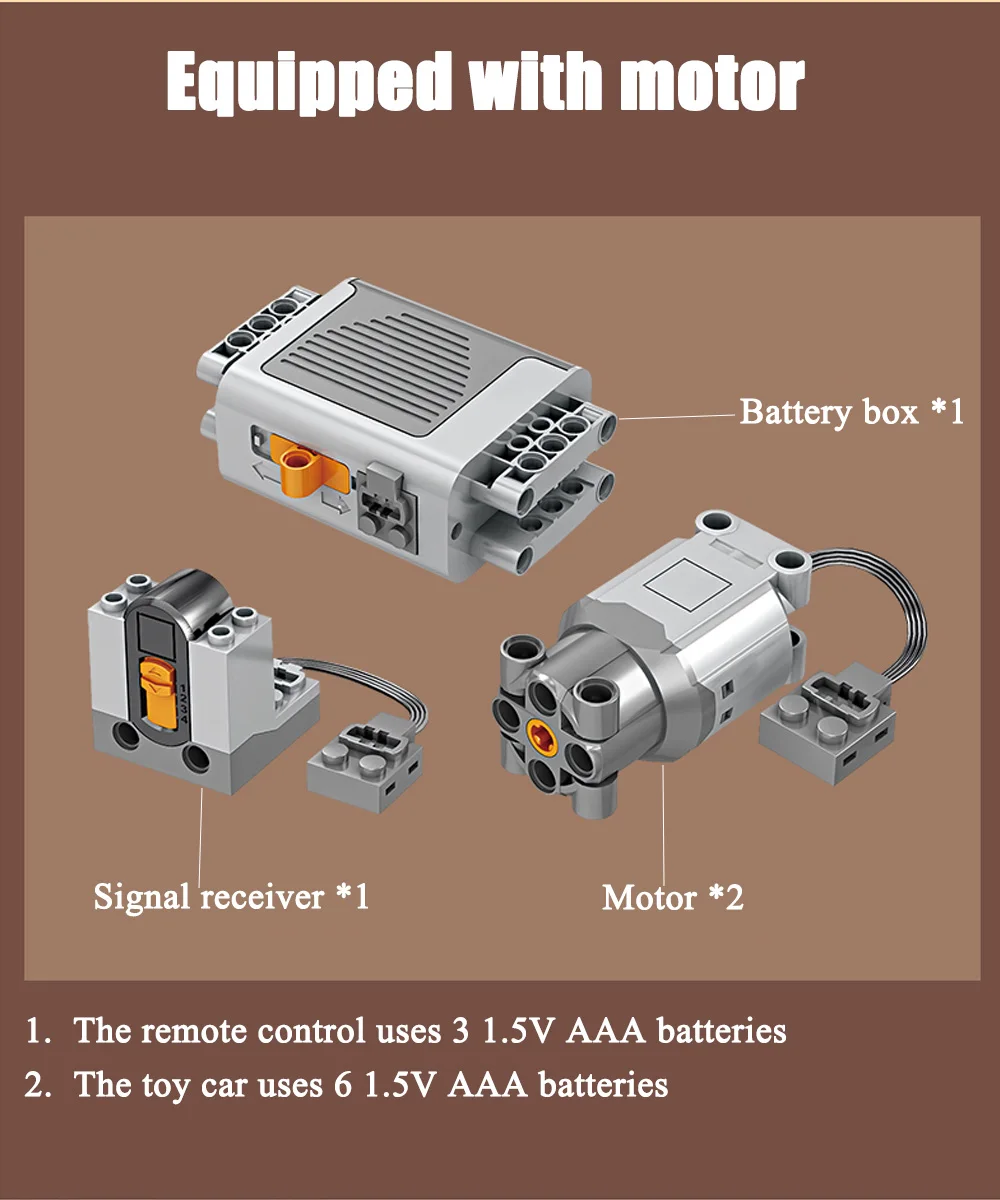 Equipped with motor

Battery box *1

Signal receiver *1

Motor *2

1. The remote control uses 3 1.5V AAA batteries

2. The toy car uses 6 1.5V AAA batteries