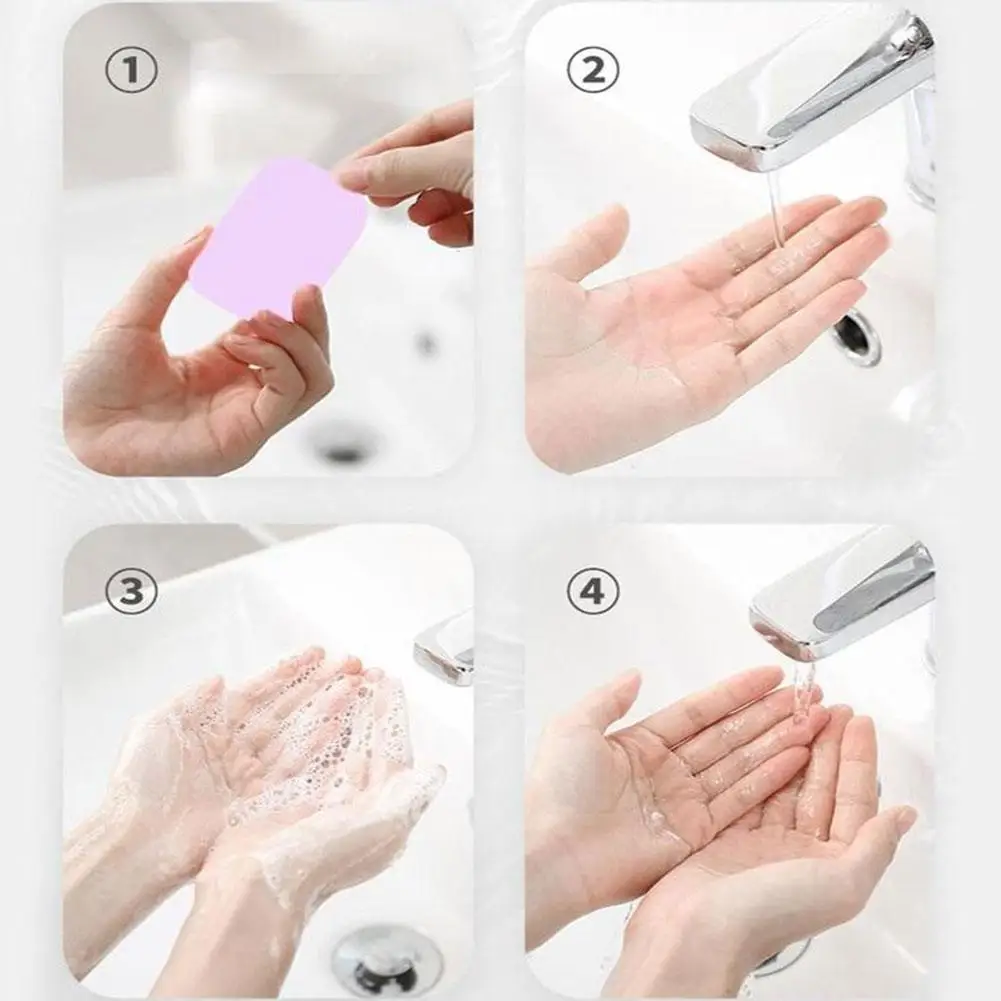 ①

②

③

④