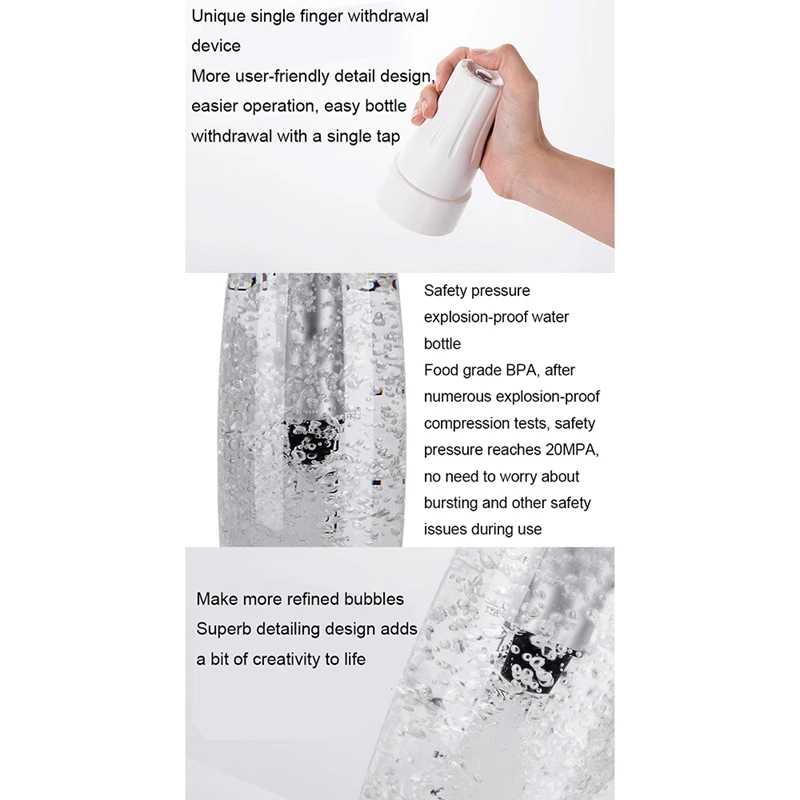 Unique single finger withdrawal device
More user-friendly detail design, easier operation, easy bottle withdrawal with a single tap

Safety pressure explosion-proof water bottle
Food grade BPA, after numerous explosion-proof compression tests, safety pressure reaches 20MPA, no need to worry about bursting and other safety issues during use

Make more refined bubbles
Superb detailing design adds a bit of creativity to life