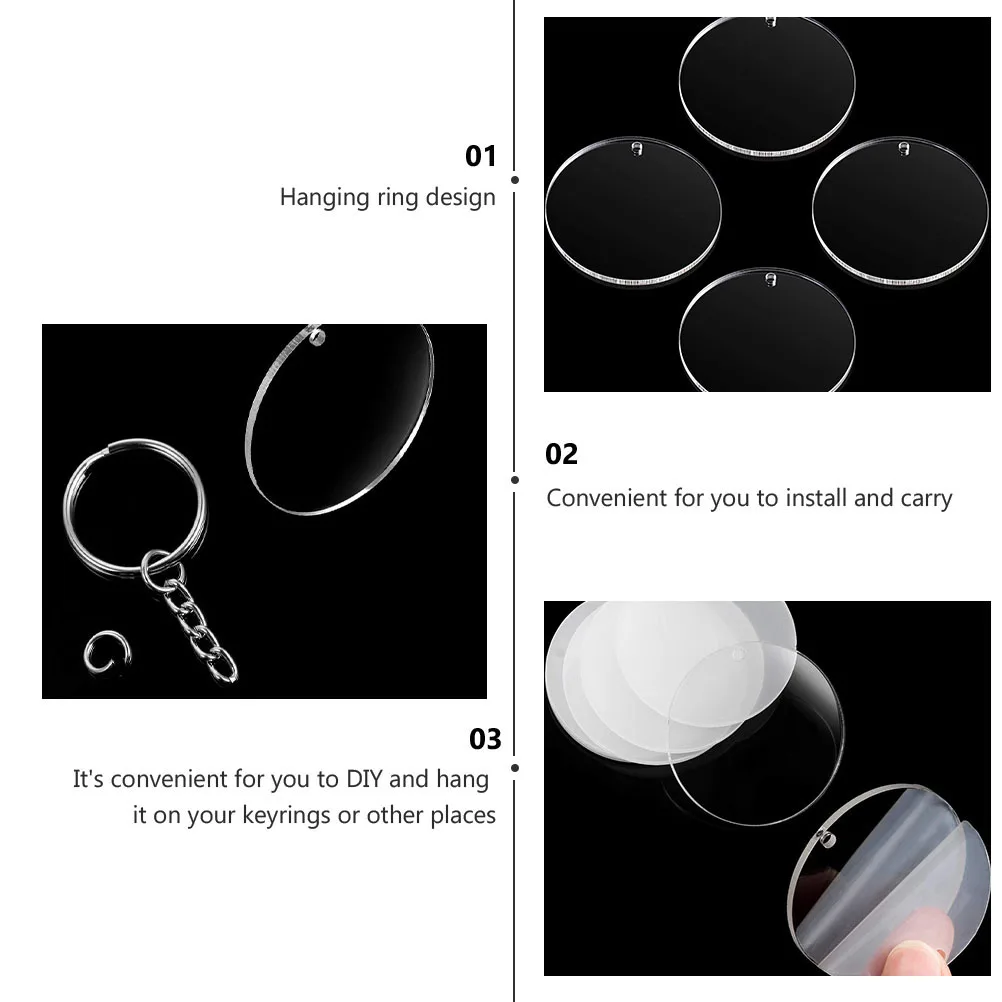 01
Hanging ring design

02
Convenient for you to install and carry

03
It's convenient for you to DIY and hang it on your keyrings or other places