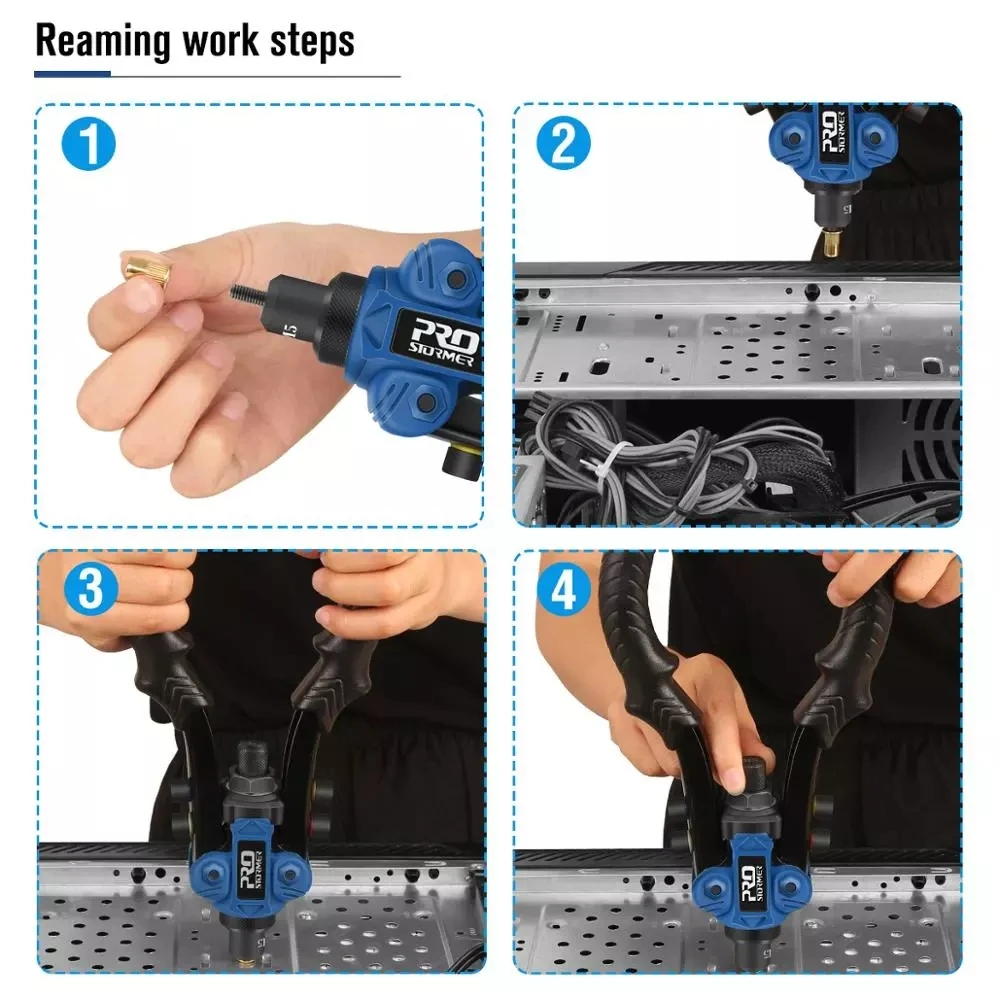 Reaming work steps

1

PRO STORMER

2

PRO STORMER

3

PRO STORMER

4

PRO STORMER