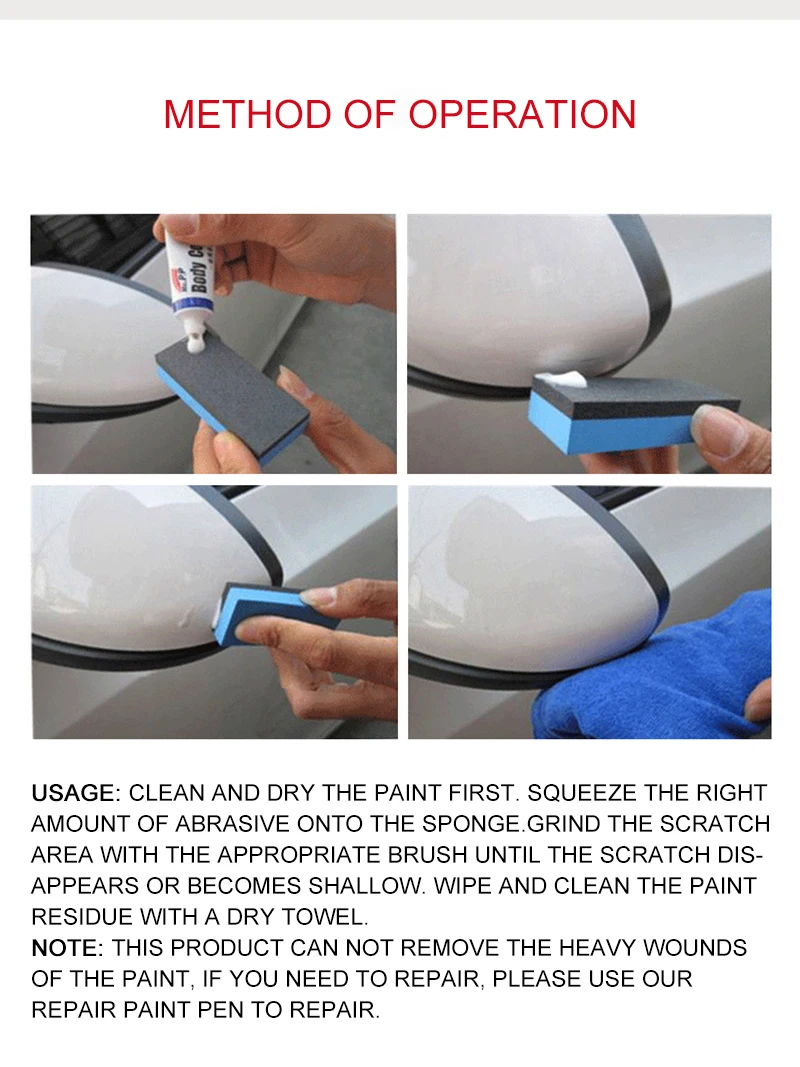 METHOD OF OPERATION

Body Co

USAGE: CLEAN AND DRY THE PAINT FIRST. SQUEEZE THE RIGHT AMOUNT OF ABRASIVE ONTO THE SPONGE.GRIND THE SCRATCH AREA WITH THE APPROPRIATE BRUSH UNTIL THE SCRATCH DISAPPEARS OR BECOMES SHALLOW. WIPE AND CLEAN THE PAINT RESIDUE WITH A DRY TOWEL.
NOTE: THIS PRODUCT CAN NOT REMOVE THE HEAVY WOUNDS OF THE PAINT, IF YOU NEED TO REPAIR, PLEASE USE OUR REPAIR PAINT PEN TO REPAIR.