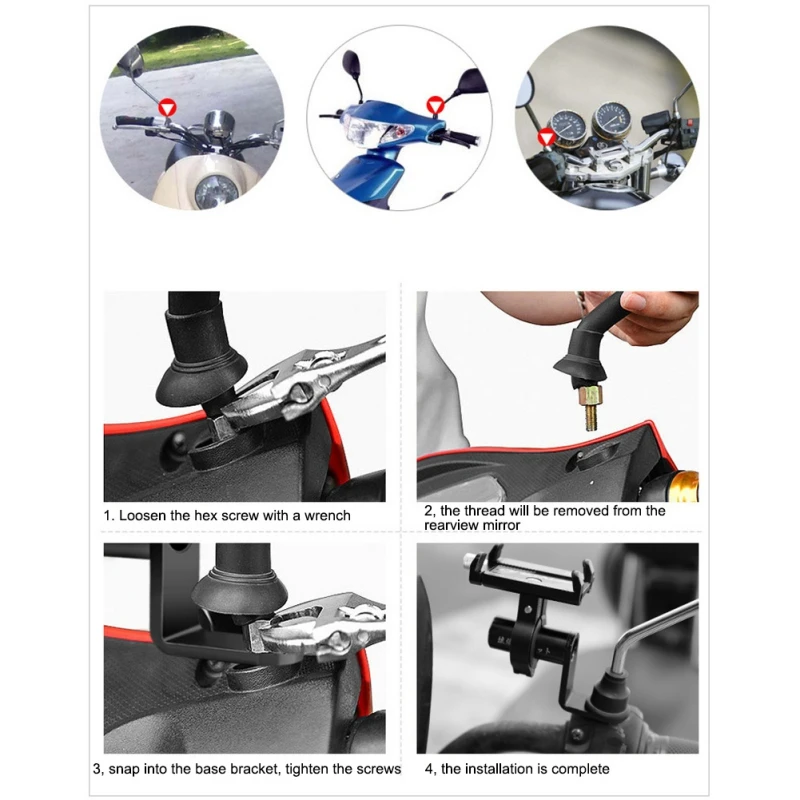 1. Loosen the hex screw with a wrench

2, the thread will be removed from the rearview mirror

3, snap into the base bracket, tighten the screws

4, the installation is complete