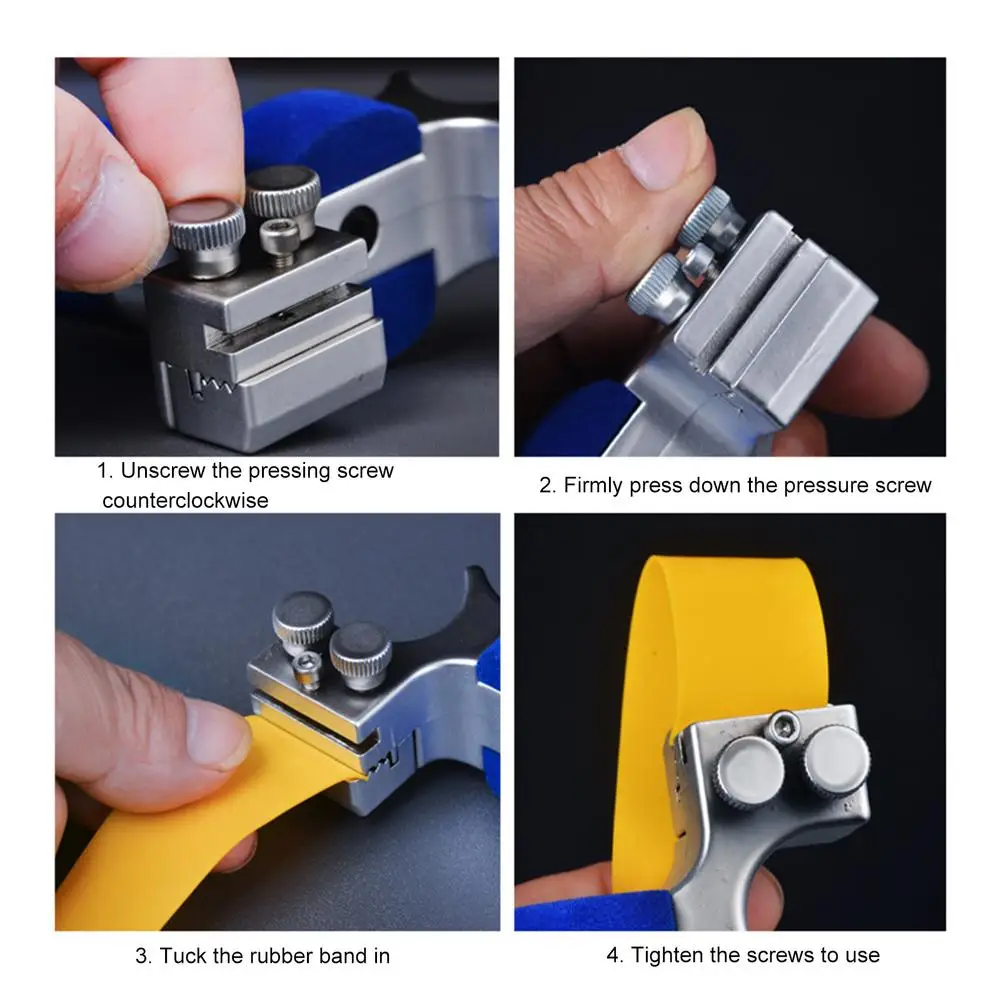 1. Unscrew the pressing screw counterclockwise

2. Firmly press down the pressure screw

3. Tuck the rubber band in

4. Tighten the screws to use