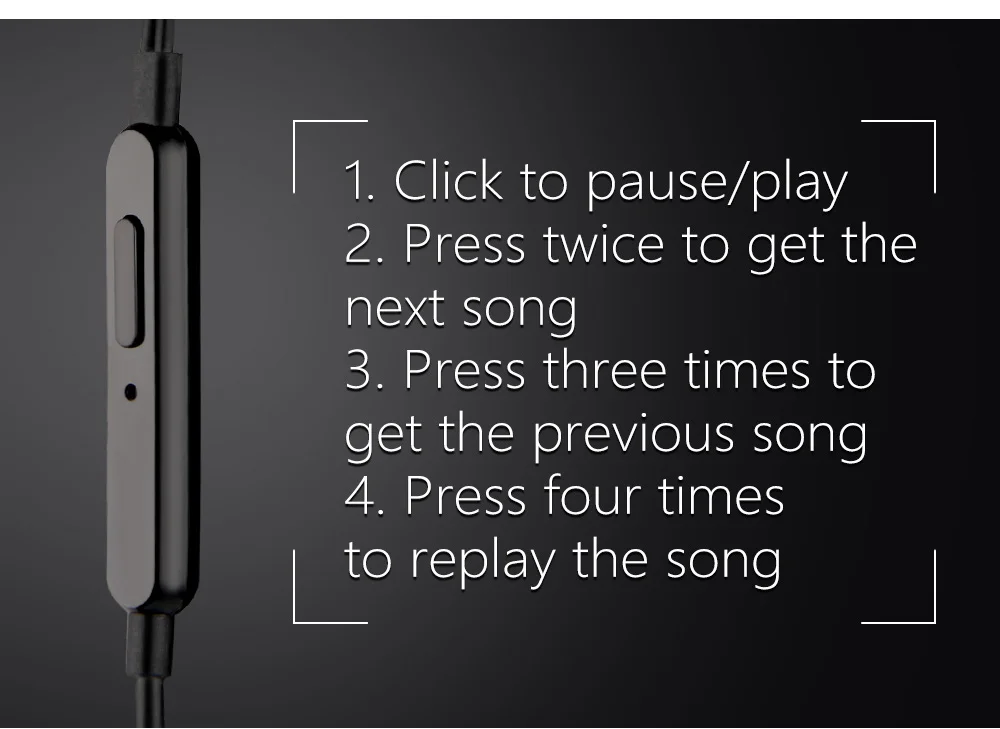 1. Click to pause/play
2. Press twice to get the next song
3. Press three times to get the previous song
4. Press four times to replay the song