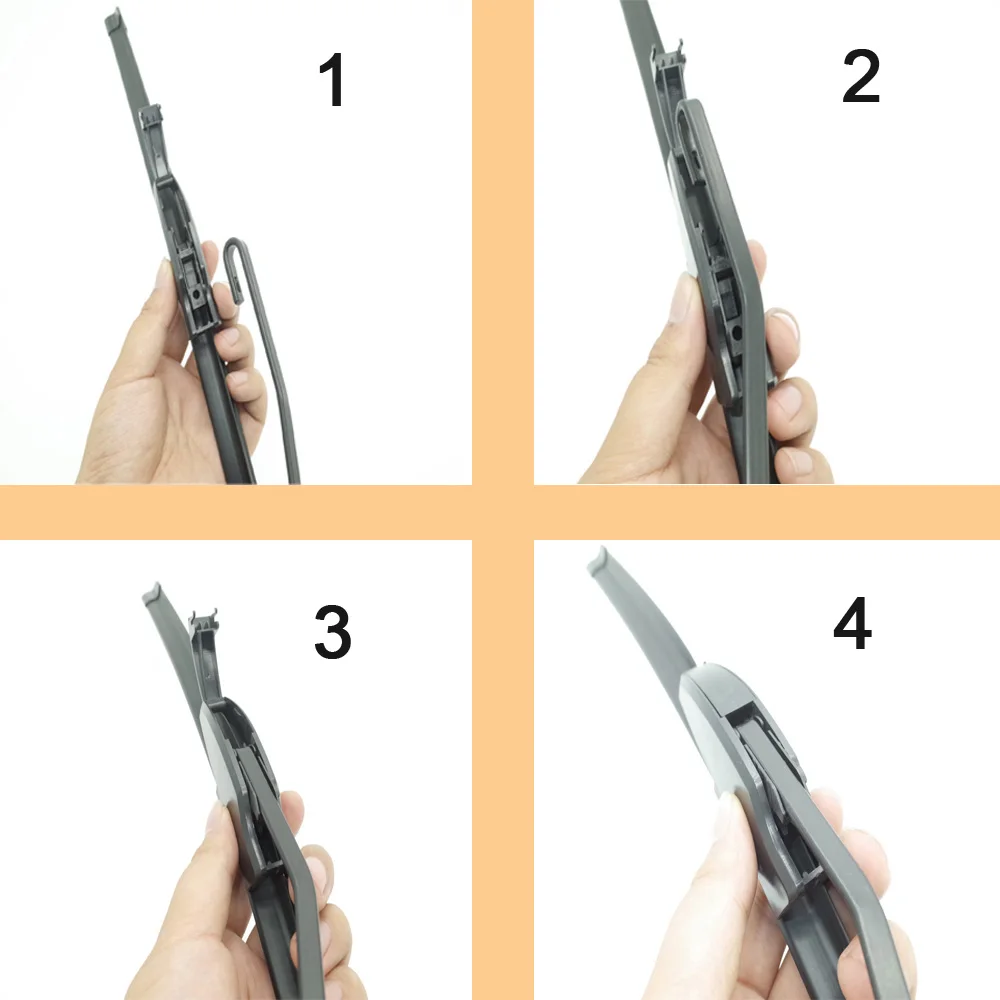 1

2

3

4