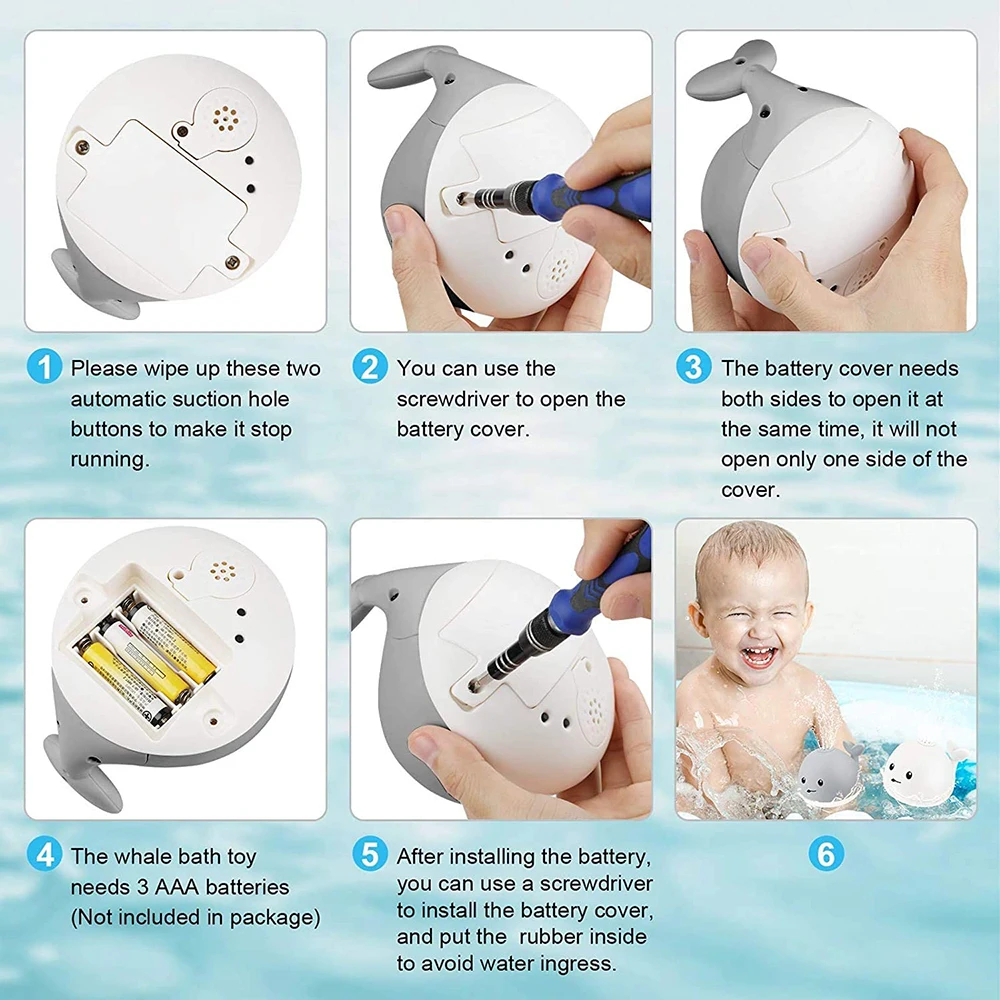 1 Please wipe up these two automatic suction hole buttons to make it stop running.

2 You can use the screwdriver to open the battery cover.

3 The battery cover needs both sides to open it at the same time, it will not open only one side of the cover.

4 The whale bath toy needs 3 AAA batteries (Not included in package)

5 After installing the battery, you can use a screwdriver to install the battery cover, and put the rubber inside to avoid water ingress.

6