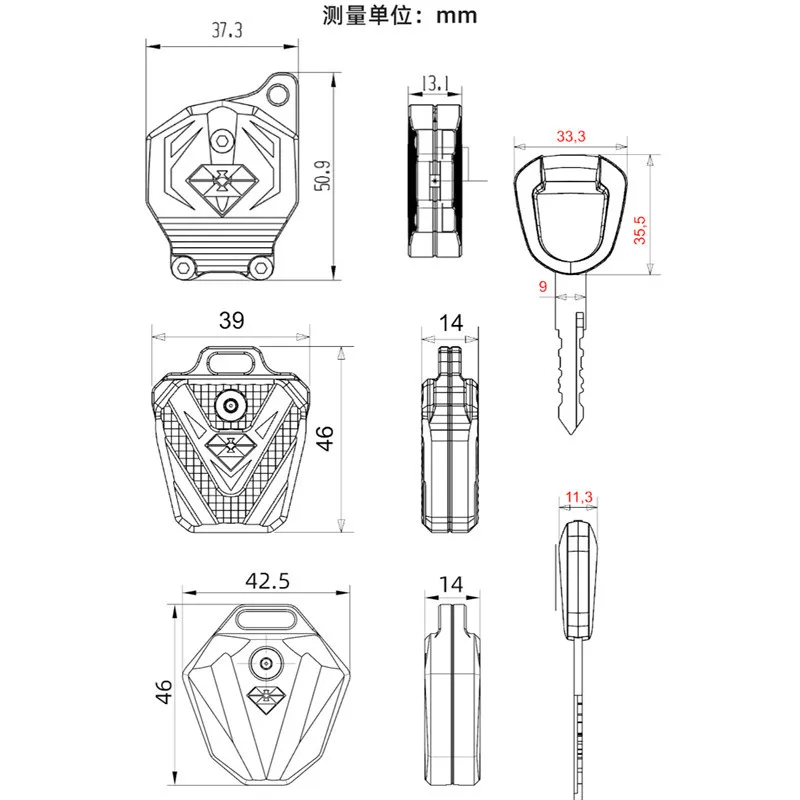 测量单位：mm

37.3

50.9

13.1

33,3

35,5

9

39

46

14

11,3

42.5

46

14