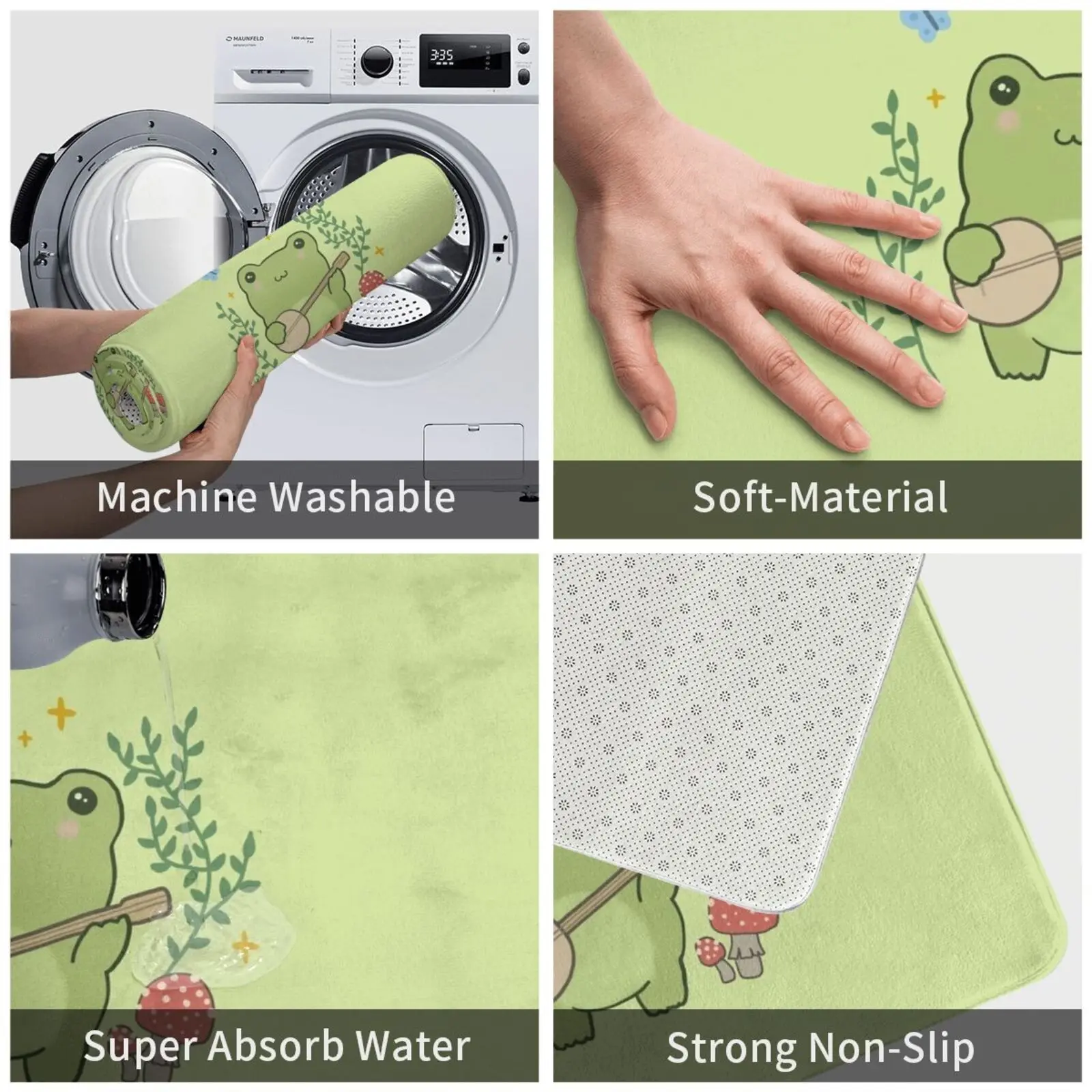 MAUNFELD

3:35

Machine Washable

Soft-Material

Super Absorb Water

Strong Non-Slip