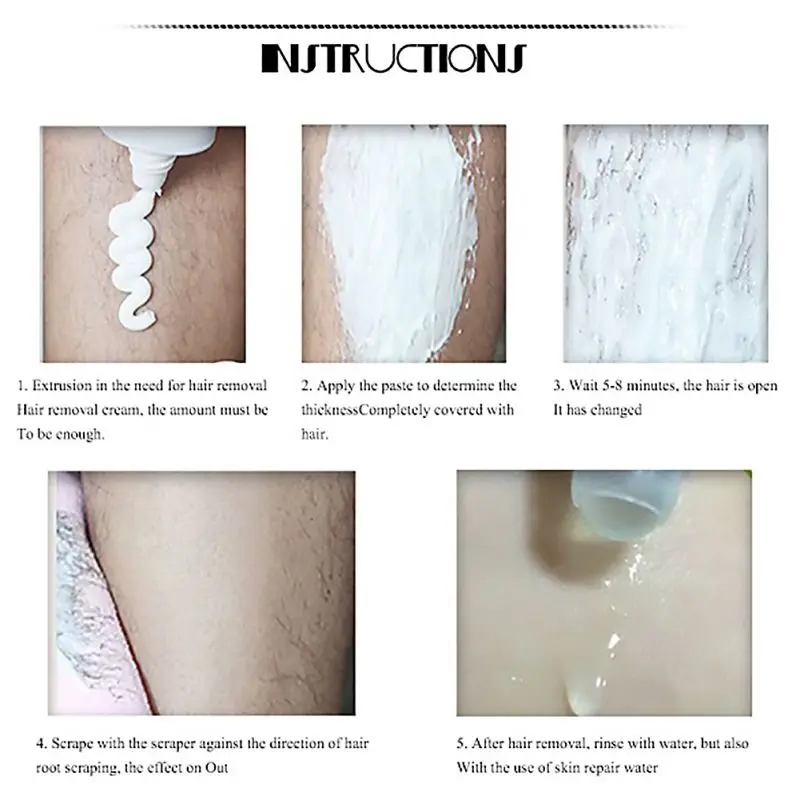 INSTRUCTIONS

1. Extrusion in the need for hair removal Hair removal cream, the amount must be To be enough.

2. Apply the paste to determine the thicknessCompletely covered with hair.

3. Wait 5-8 minutes, the hair is open It has changed

4. Scrape with the scraper against the direction of hair root scraping, the effect on Out

5. After hair removal, rinse with water, but also With the use of skin repair water