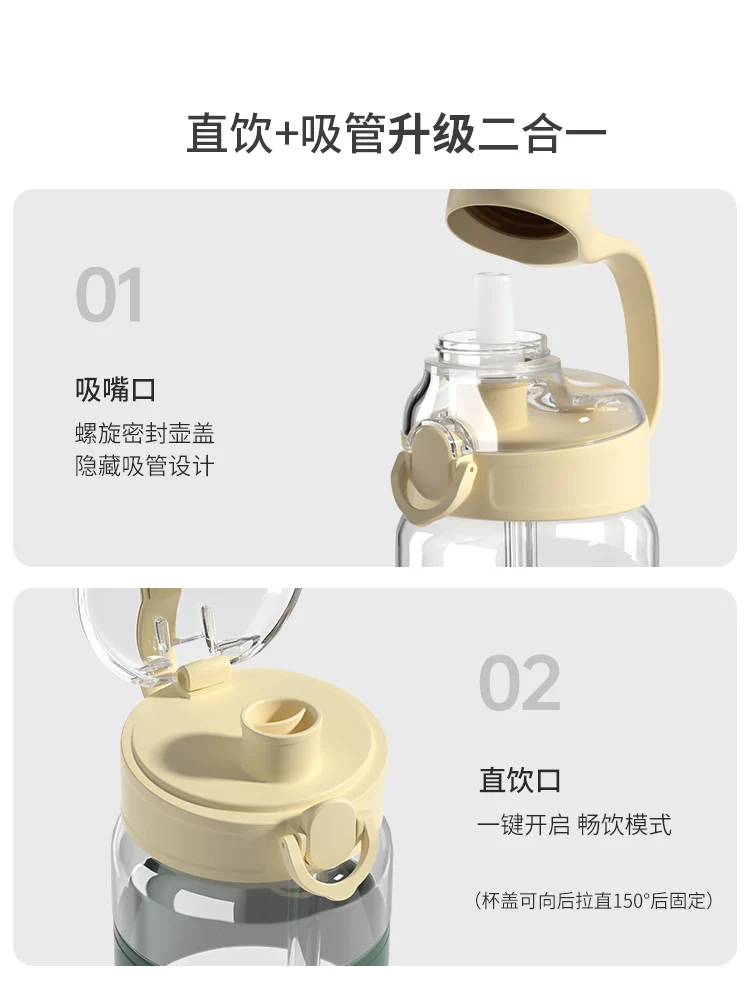 直饮+吸管升级二合一

01

吸嘴口

螺旋密封壶盖
隐藏吸管设计

02

直饮口

一键开启 畅饮模式

(杯盖可向后拉直150°后固定)