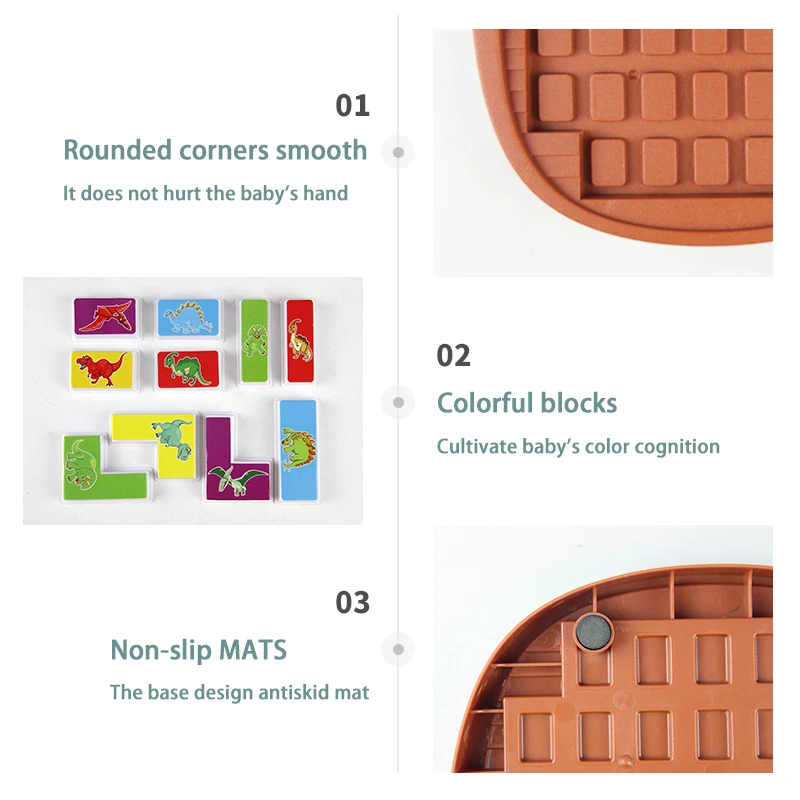 01

Rounded corners smooth

It does not hurt the baby's hand

02

Colorful blocks

Cultivate baby's color cognition

03

Non-slip MATS

The base design antiskid mat