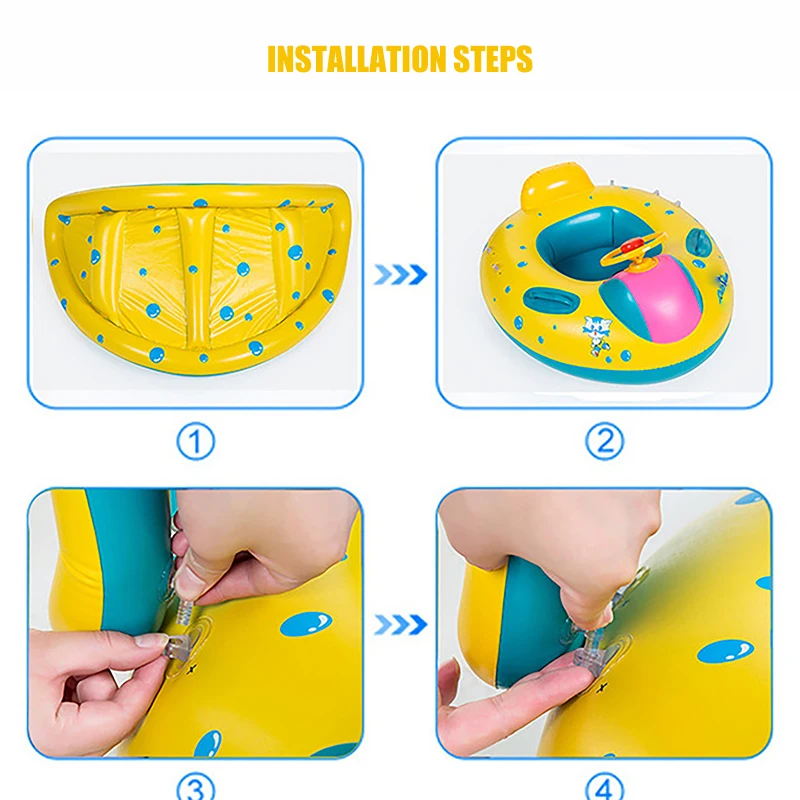 INSTALLATION STEPS

①

②

③

④