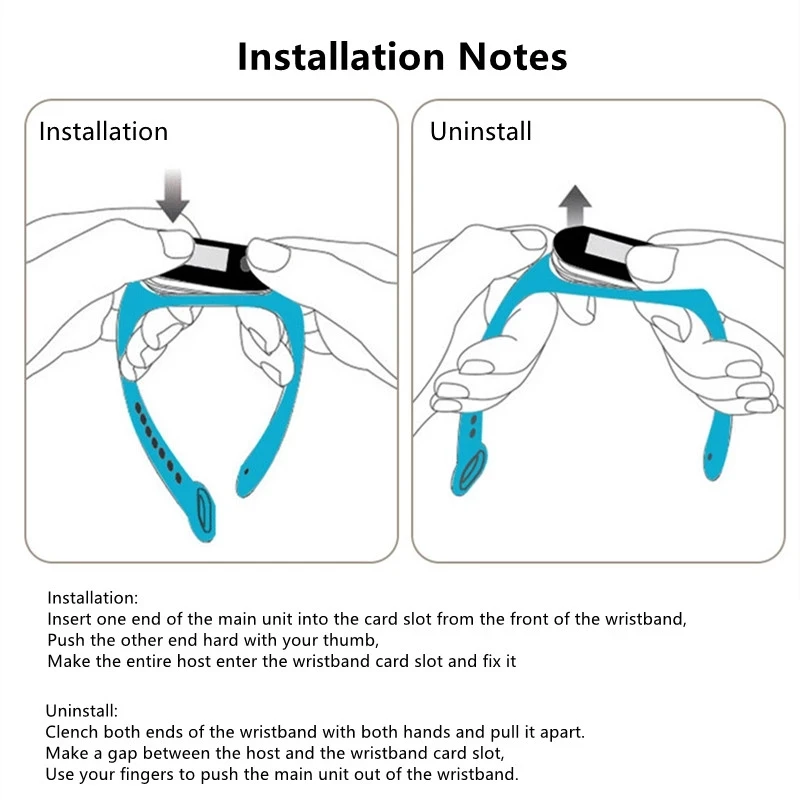 Installation Notes

Installation

Uninstall

Installation:
Insert one end of the main unit into the card slot from the front of the wristband,
Push the other end hard with your thumb,
Make the entire host enter the wristband card slot and fix it

Uninstall:
Clench both ends of the wristband with both hands and pull it apart.
Make a gap between the host and the wristband card slot,
Use your fingers to push the main unit out of the wristband.