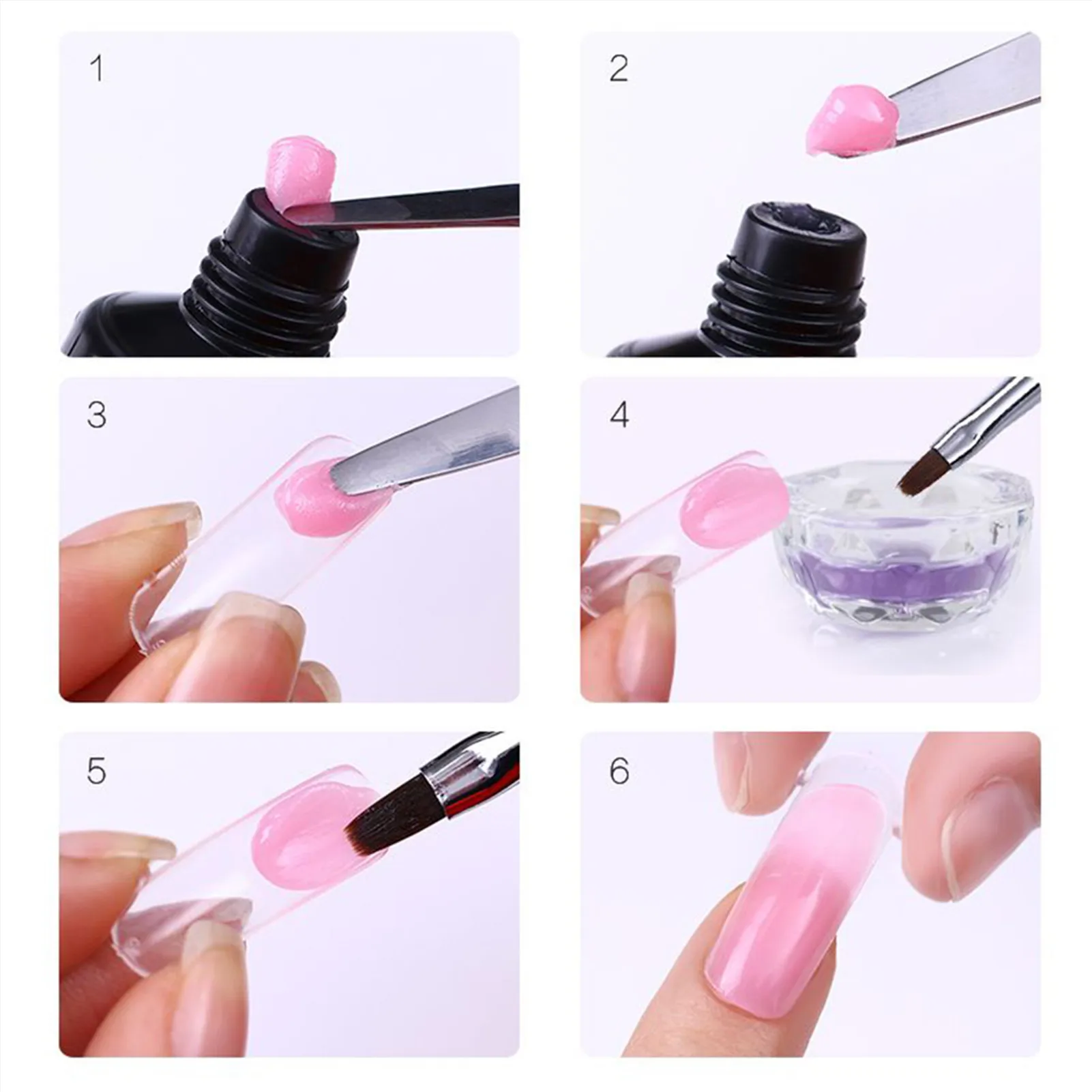 1

2

3

4

5

6