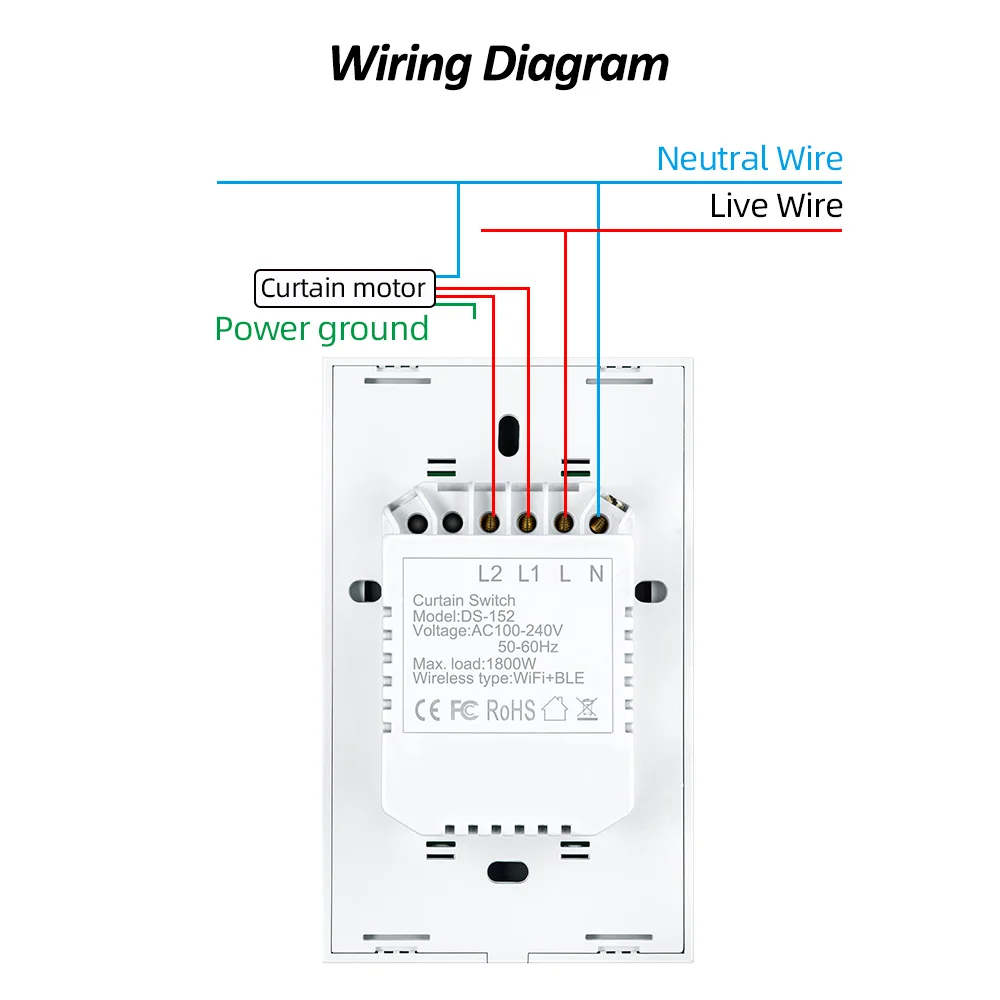 Wiring Diagram

Neutral Wire

Live Wire

Curtain motor

Power ground

L2 L1 L N

Curtain Switch
Model:DS-152
Voltage:AC100-240V
50-60Hz
Max. load:1800W
Wireless type:WiFi+BLE

CE FC RoHS