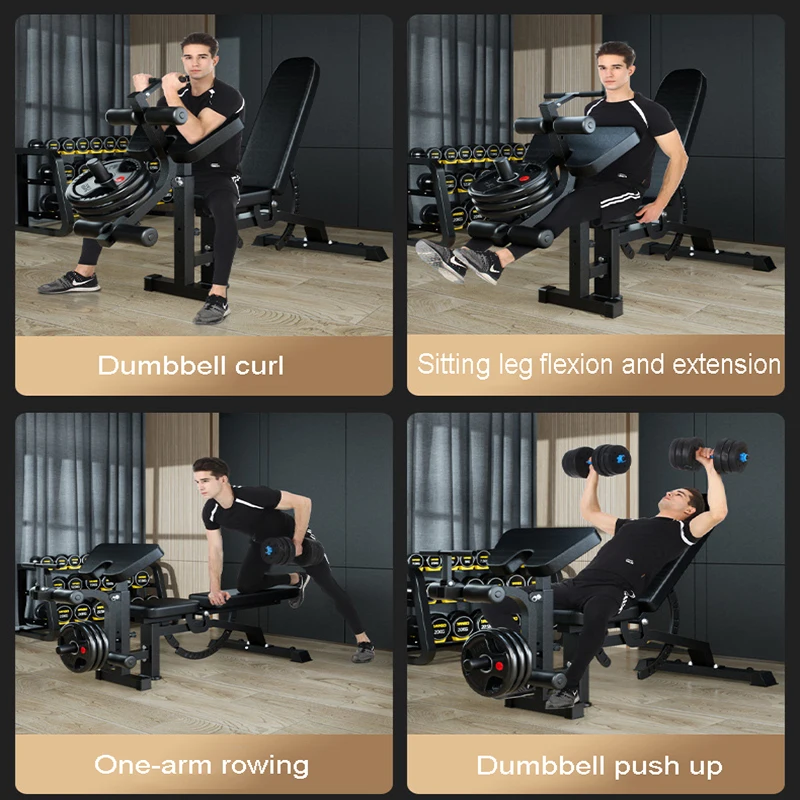 Dumbbell curl

Sitting leg flexion and extension

One-arm rowing

Dumbbell push up