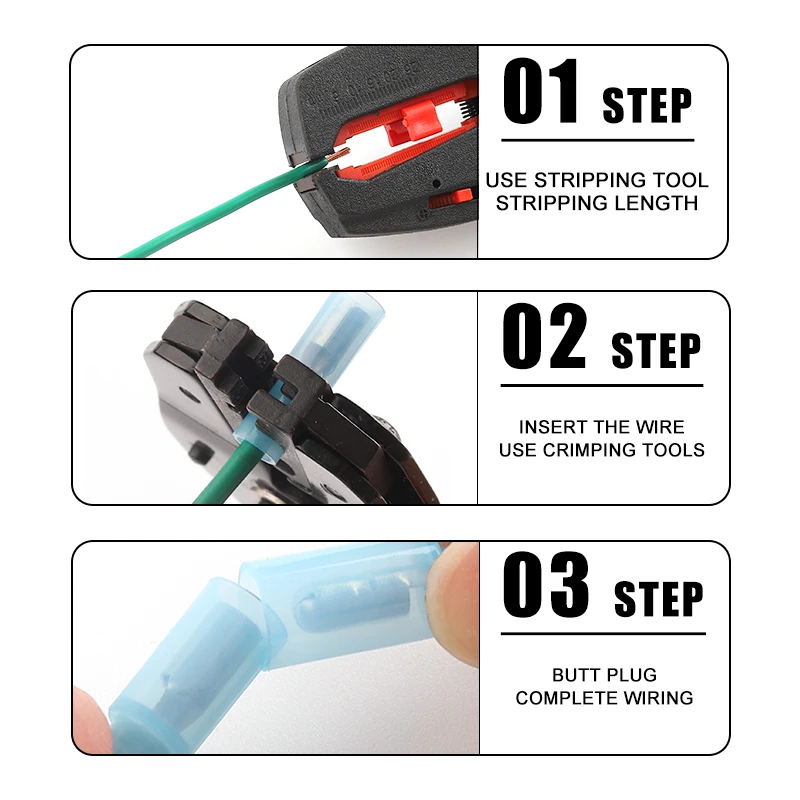 01 STEP

USE STRIPPING TOOL STRIPPING LENGTH

02 STEP

INSERT THE WIRE USE CRIMPING TOOLS

03 STEP

BUTT PLUG COMPLETE WIRING