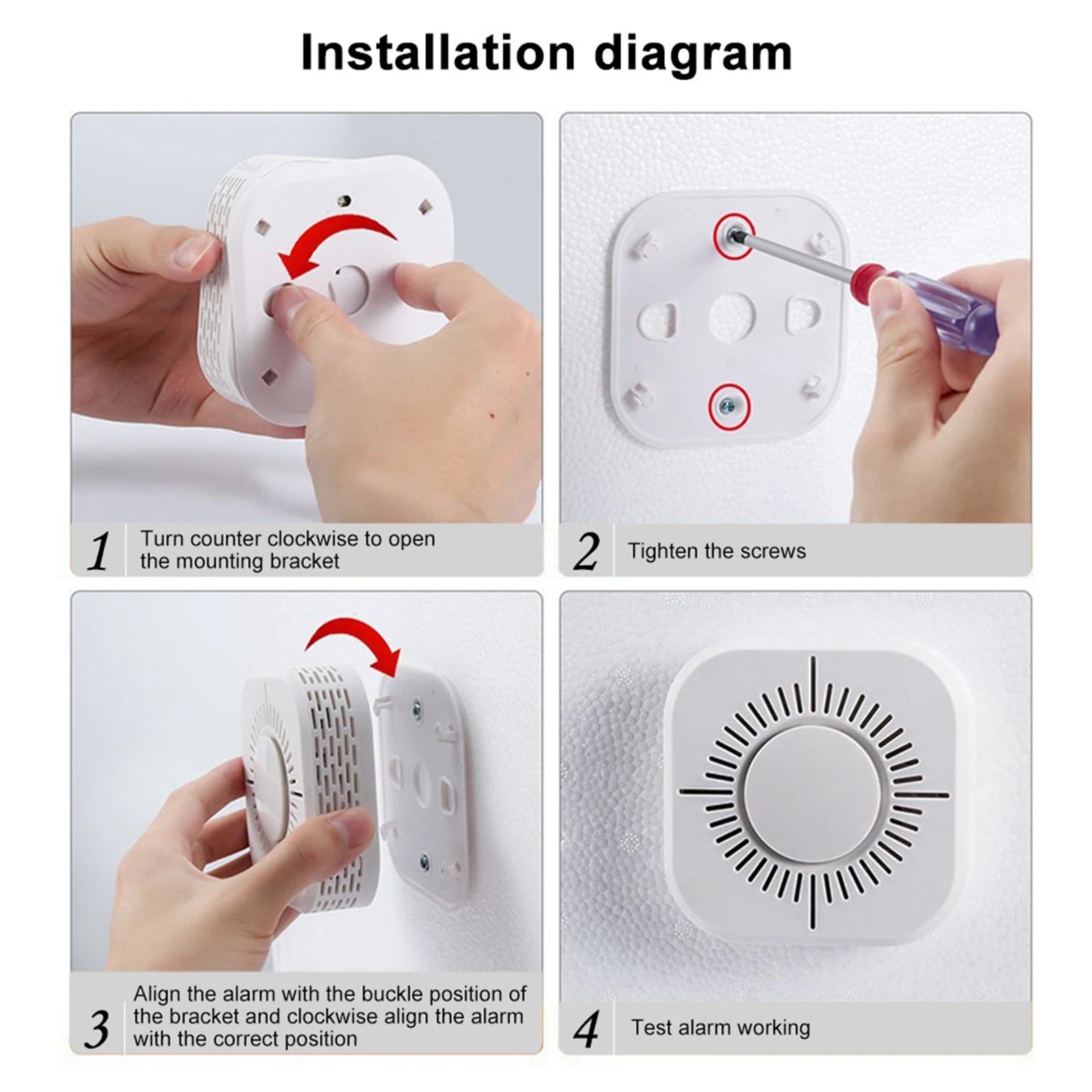 Installation diagram

1 Turn counter clockwise to open the mounting bracket

2 Tighten the screws

3 Align the alarm with the buckle position of the bracket and clockwise align the alarm with the correct position

4 Test alarm working