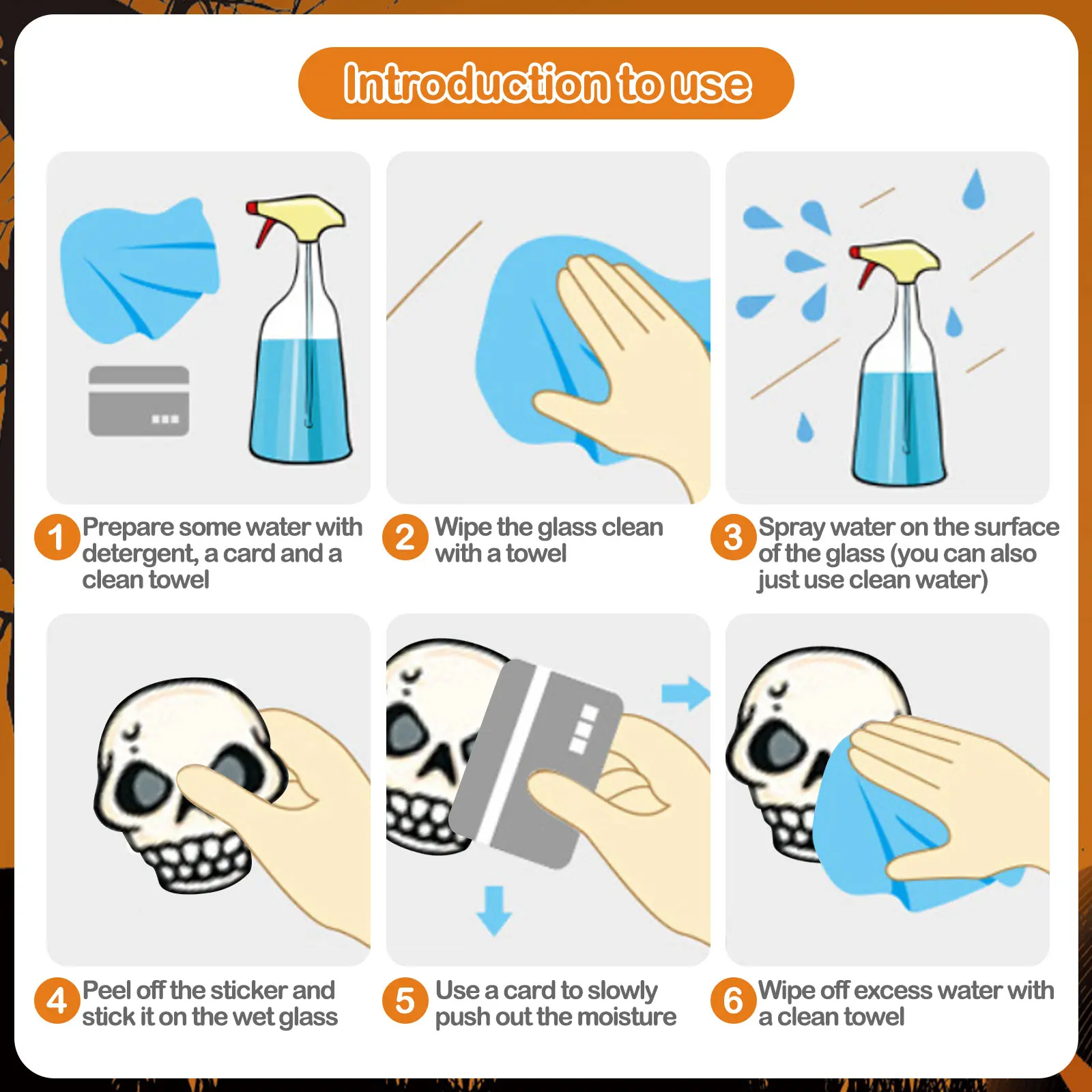 Introduction to use

1 Prepare some water with detergent, a card and a clean towel

2 Wipe the glass clean with a towel

3 Spray water on the surface of the glass (you can also just use clean water)

4 Peel off the sticker and stick it on the wet glass

5 Use a card to slowly push out the moisture

6 Wipe off excess water with a clean towel