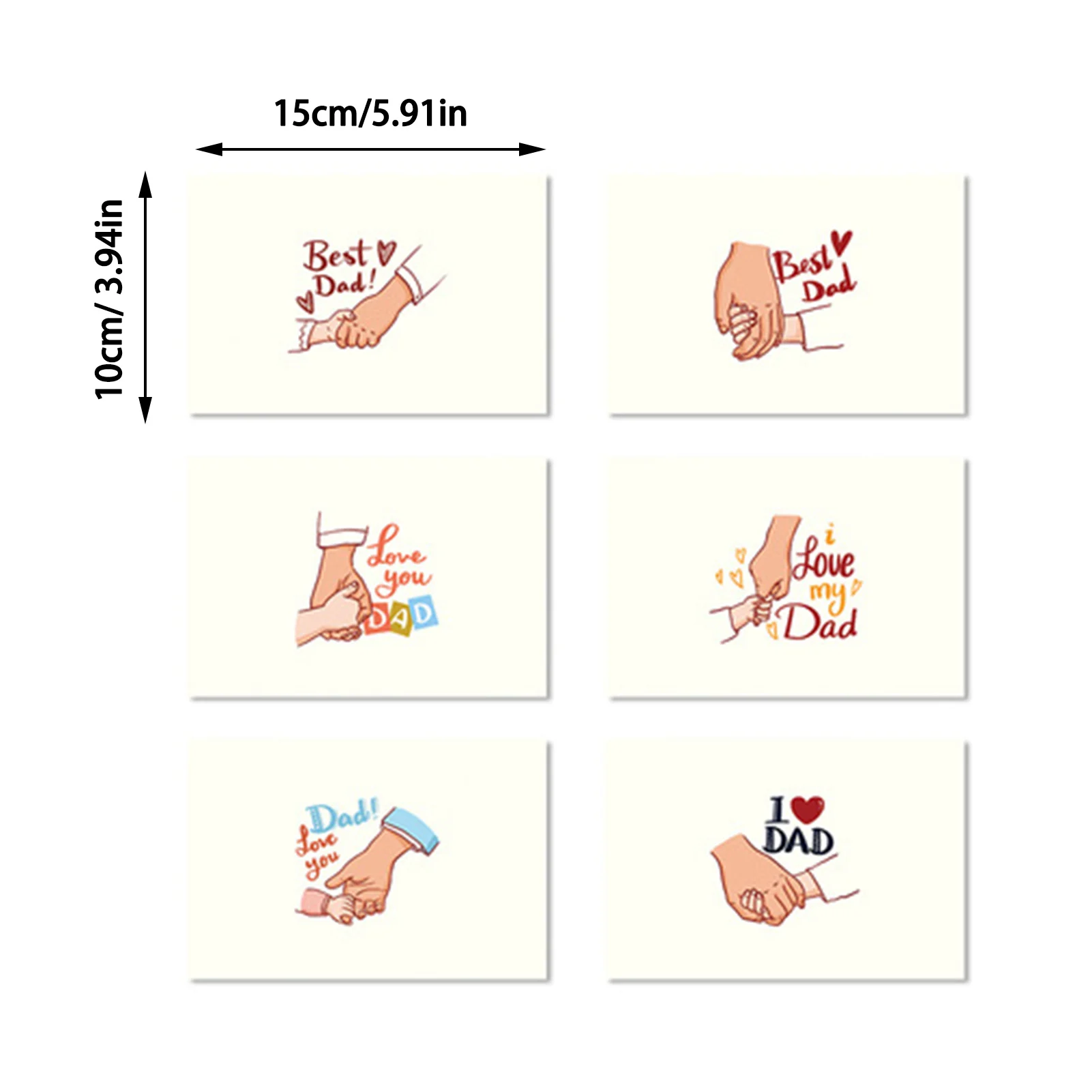 15cm/5.91in

10cm/ 3.94in

Best Dad!

Best Dad

Love you DAD

i Love my Dad

Dad! Love you

I DAD