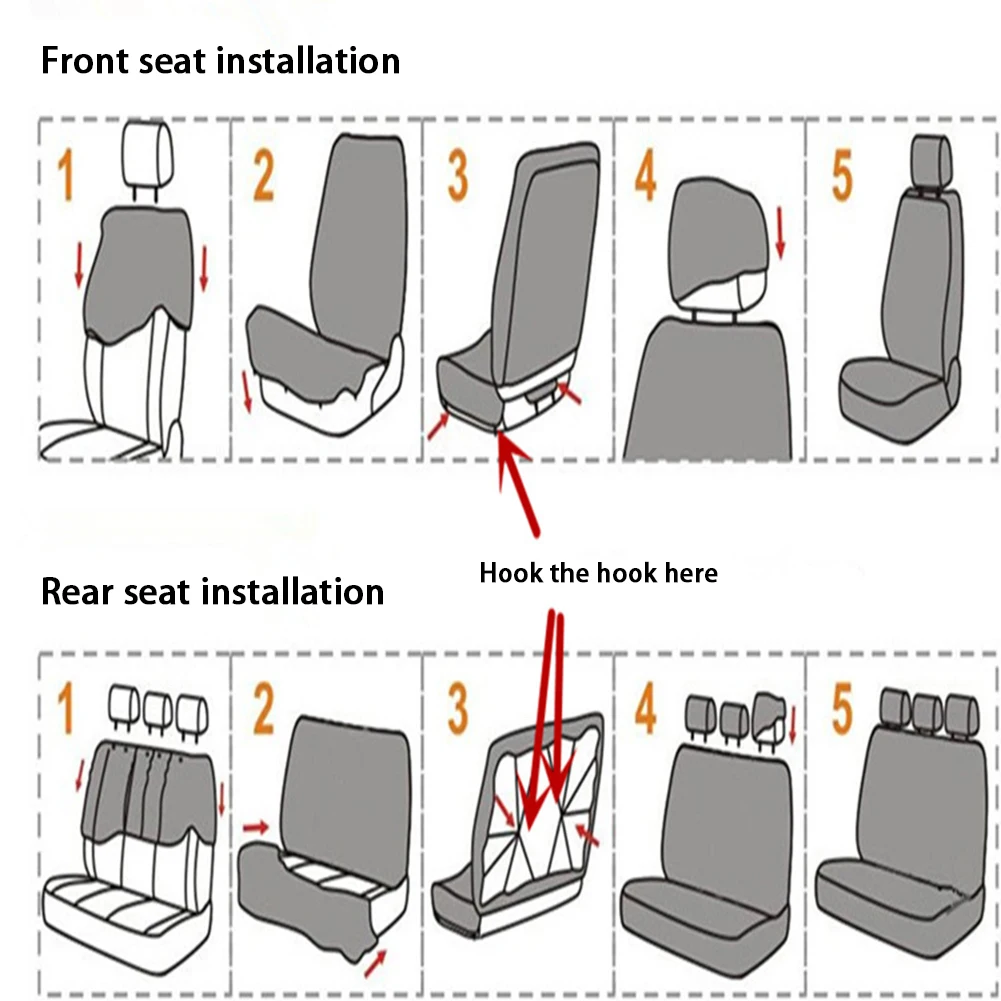 Front seat installation

1 2 3 4 5

Hook the hook here

Rear seat installation

1 2 3 4 5