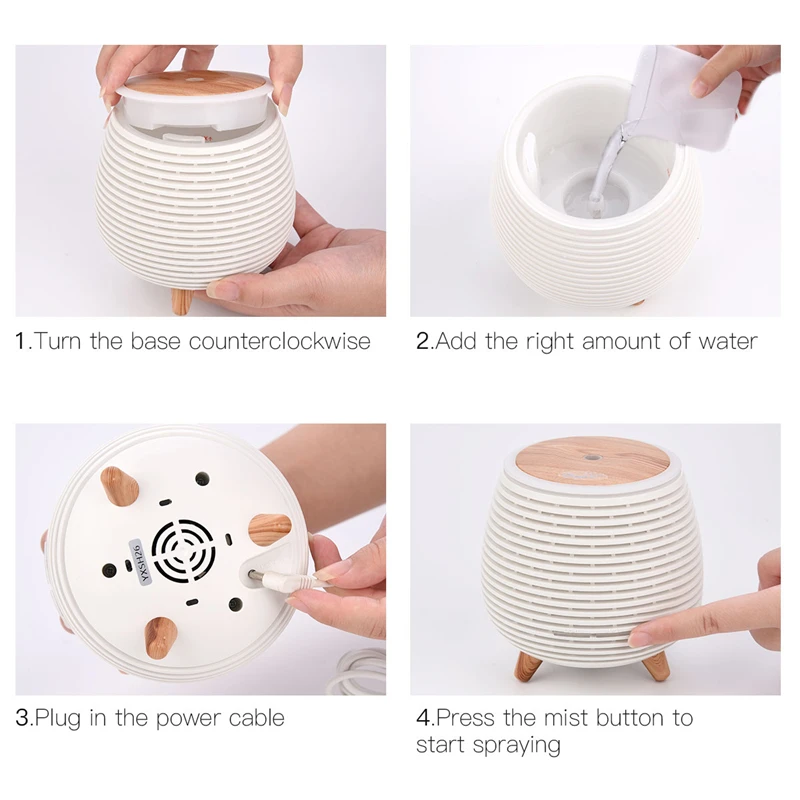 1.Turn the base counterclockwise

2.Add the right amount of water

YXSH26

3.Plug in the power cable

4.Press the mist button to start spraying