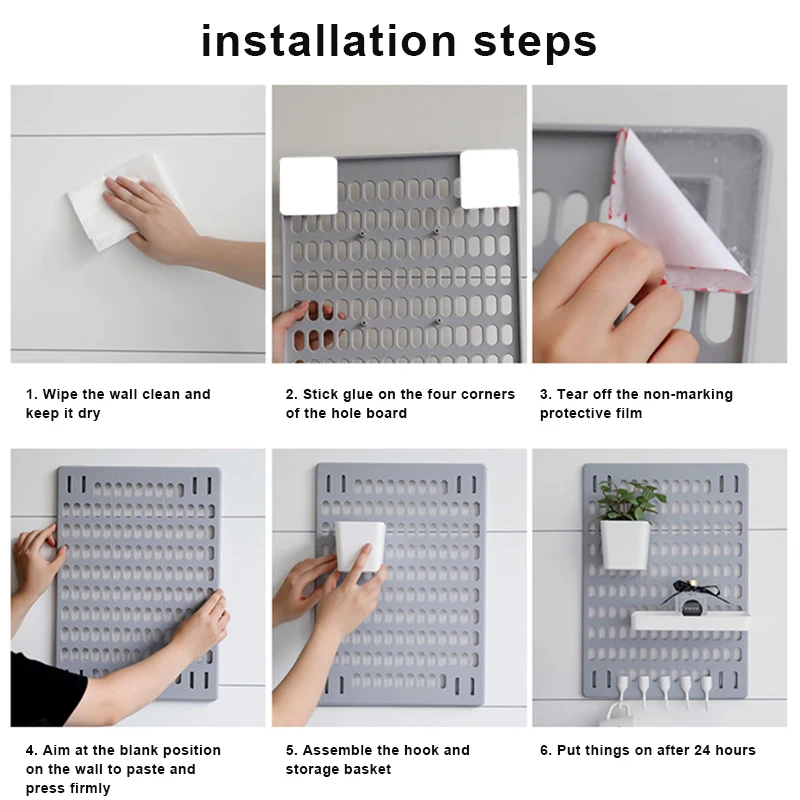 installation steps

1. Wipe the wall clean and keep it dry

2. Stick glue on the four corners of the hole board

3. Tear off the non-marking protective film

4. Aim at the blank position on the wall to paste and press firmly

5. Assemble the hook and storage basket

6. Put things on after 24 hours