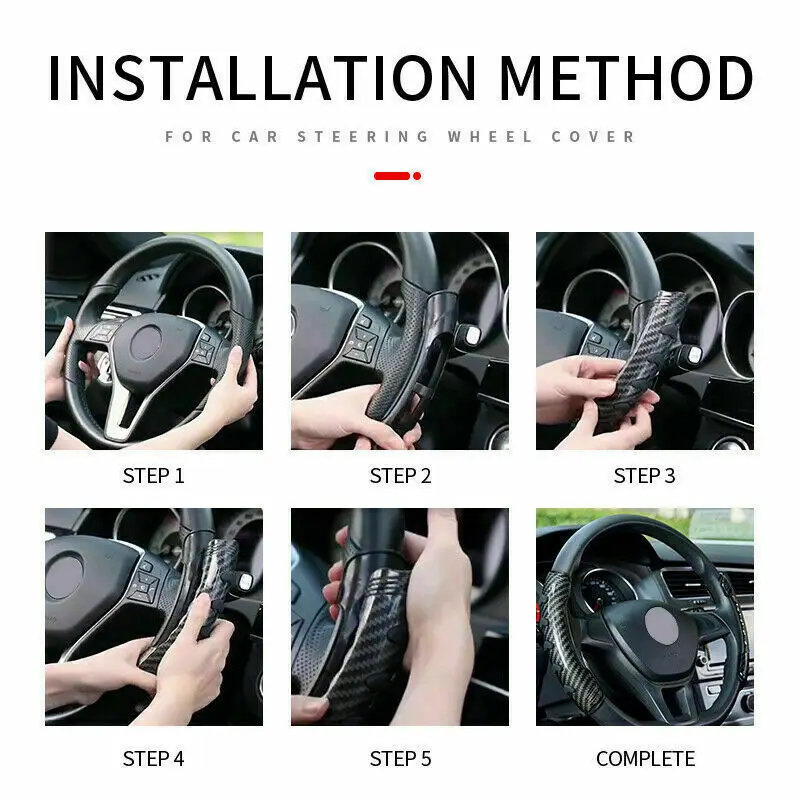 INSTALLATION METHOD

FOR CAR STEERING WHEEL COVER

STEP 1

STEP 2

STEP 3

STEP 4

STEP 5

COMPLETE