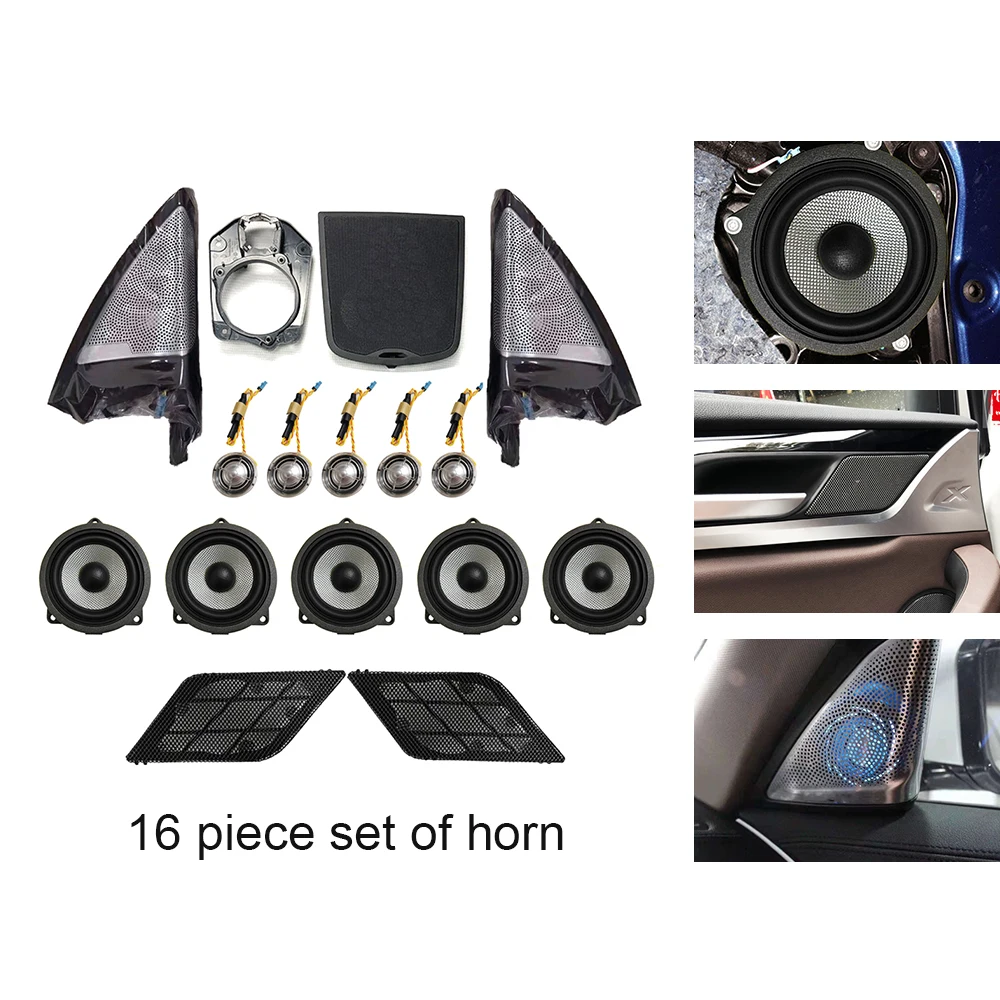 16 piece set of horn