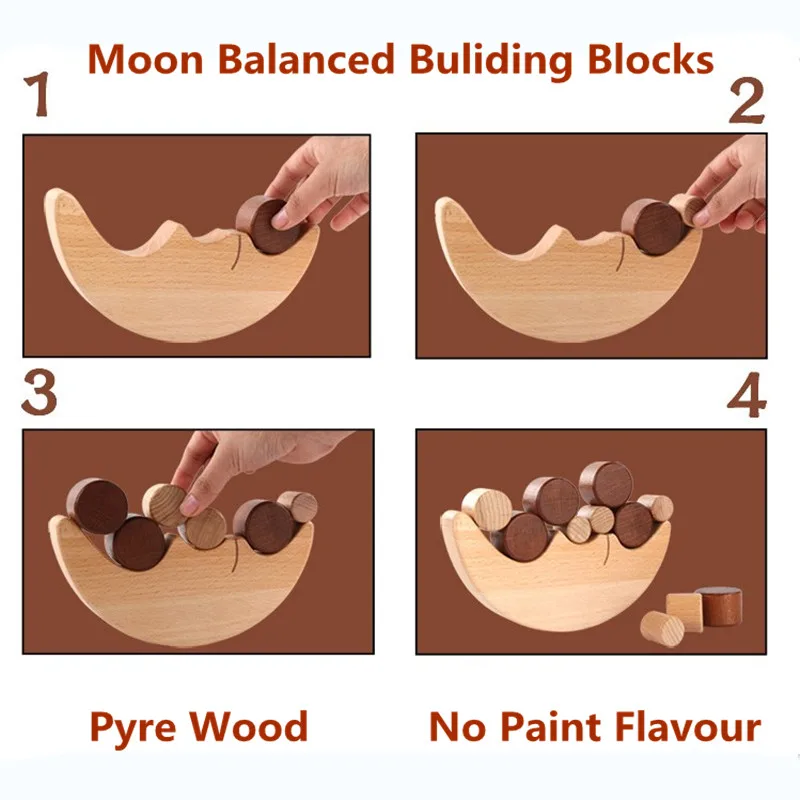 Moon Balanced Buliding Blocks

1

2

3

4

Pyre Wood

No Paint Flavour