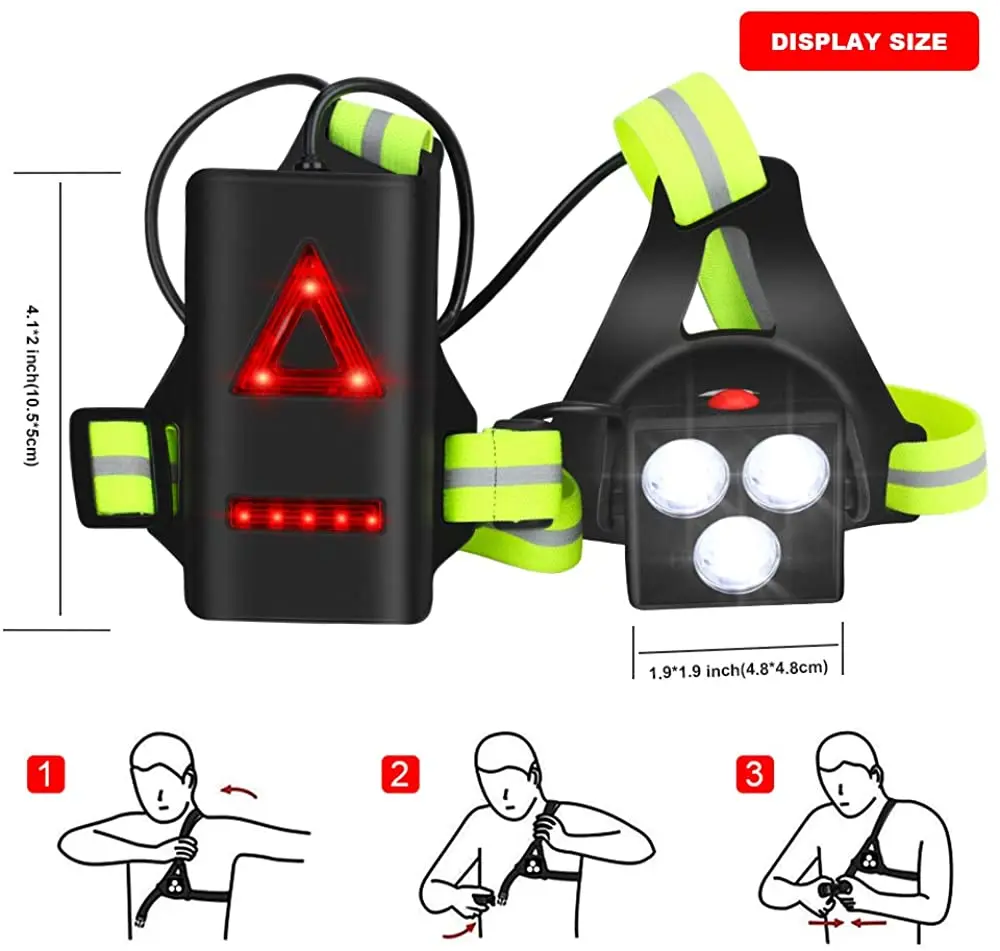 DISPLAY SIZE

4.1*2 inch(10.5*5cm)

1.9*1.9 inch(4.8*4.8cm)

1

2

3